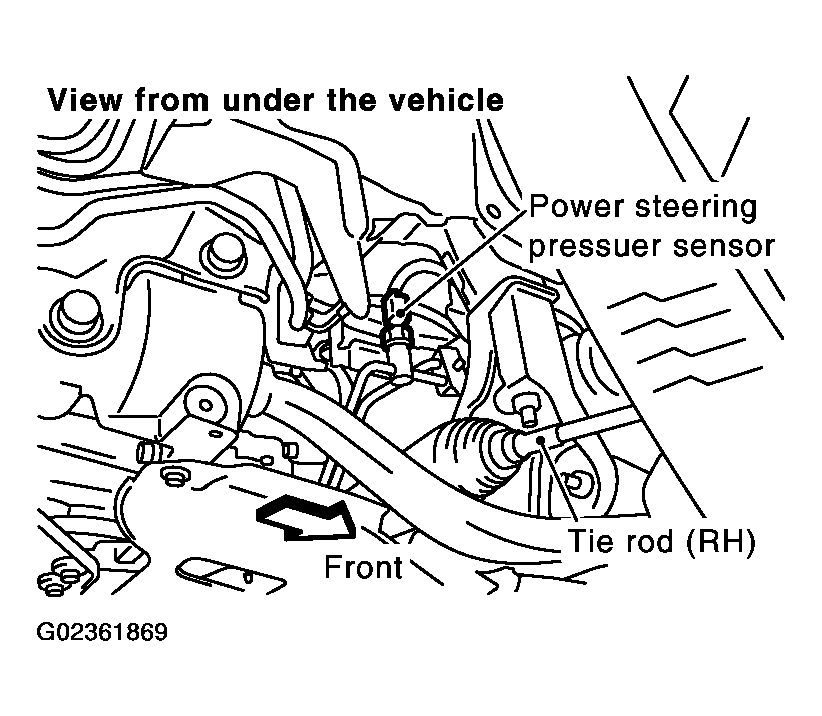 View from under the vehicle

Power steering pressuer sensor

Tie rod (RH)

Front

G02361869