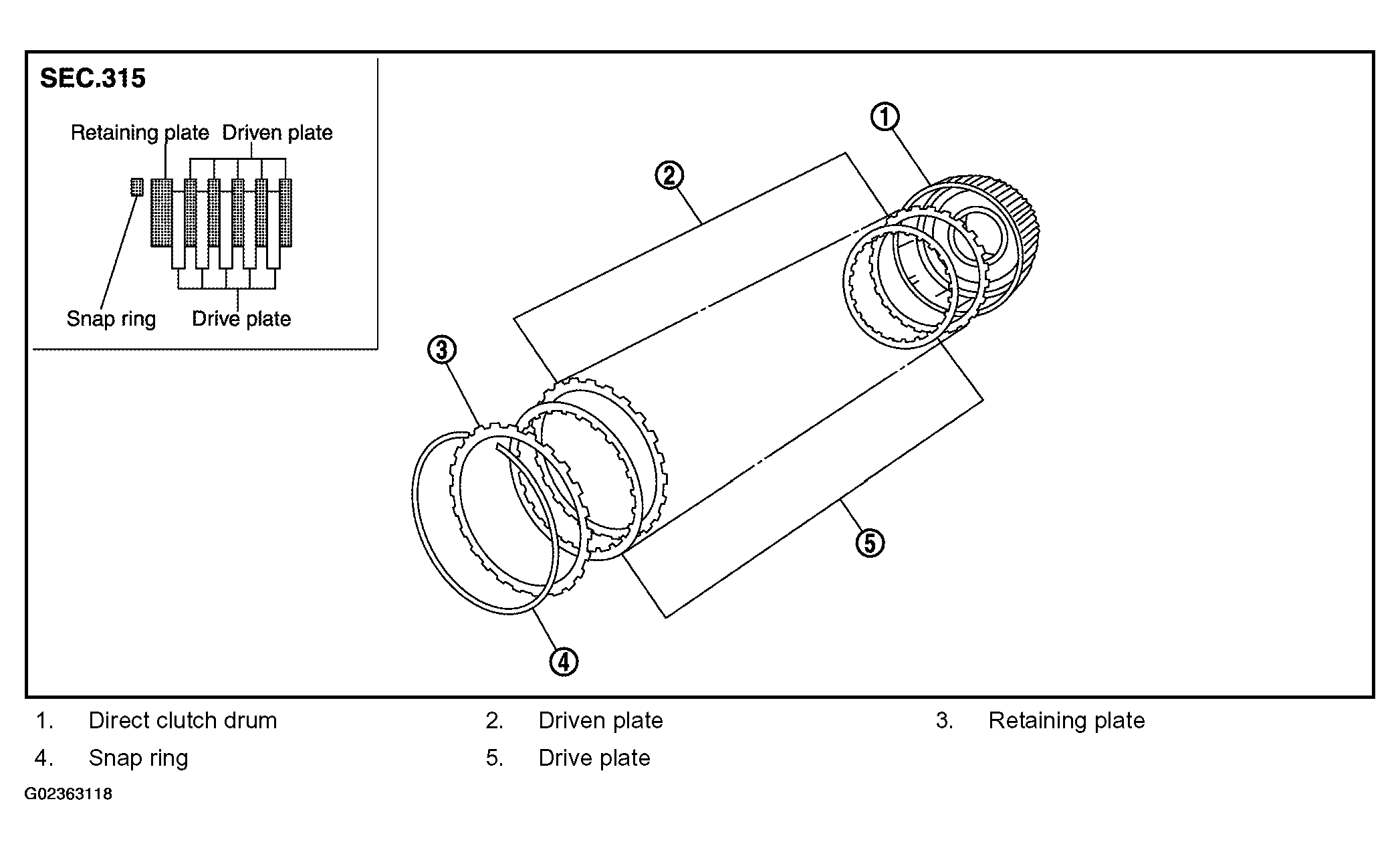 SEC.315

Retaining plate Driven plate

Snap ring Drive plate

①
②
③
④
⑤

1. Direct clutch drum
2. Driven plate
3. Retaining plate
4. Snap ring
5. Drive plate

G02363118