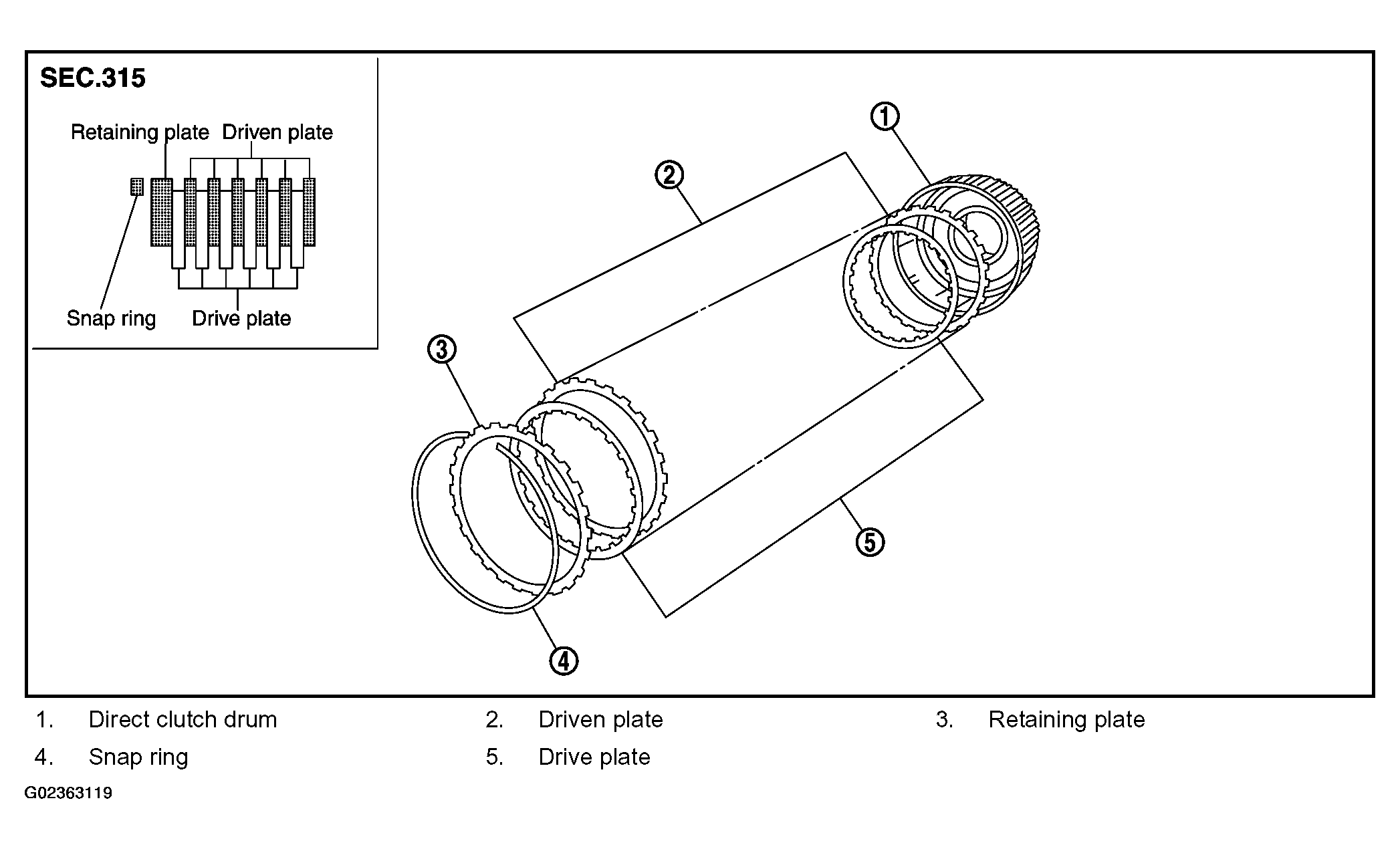 SEC.315

Retaining plate Driven plate

Snap ring Drive plate

1
2
3
4
5

1. Direct clutch drum
2. Driven plate
3. Retaining plate
4. Snap ring
5. Drive plate

G02363119