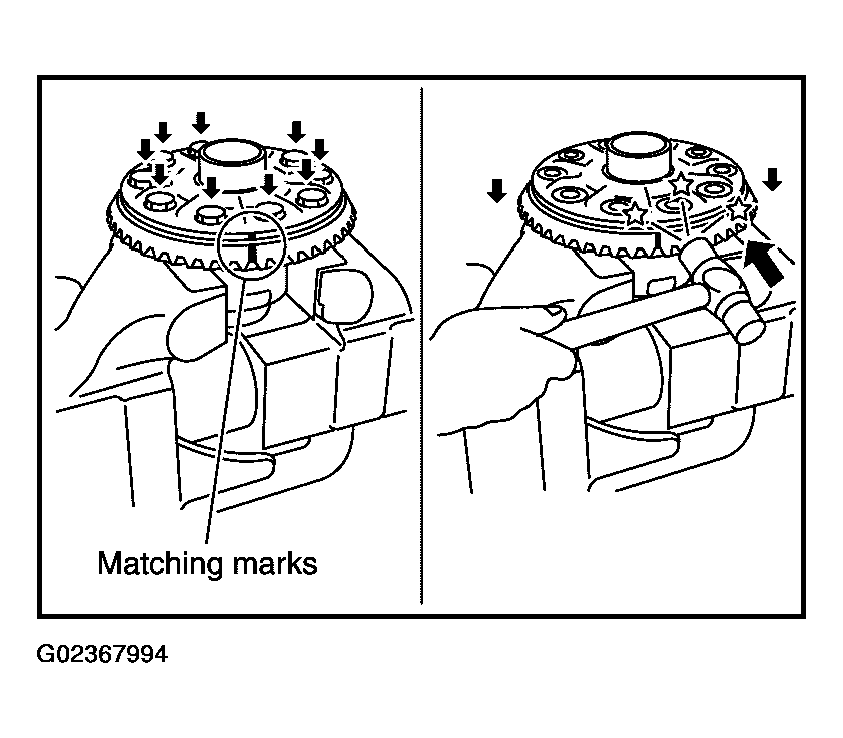 Matching marks

G02367994