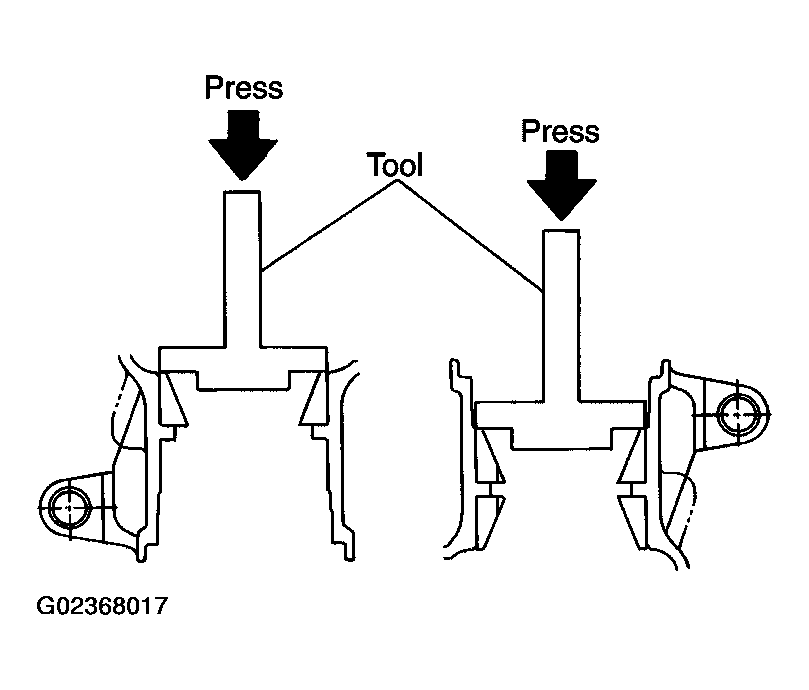 Press

Tool

Press

G02368017