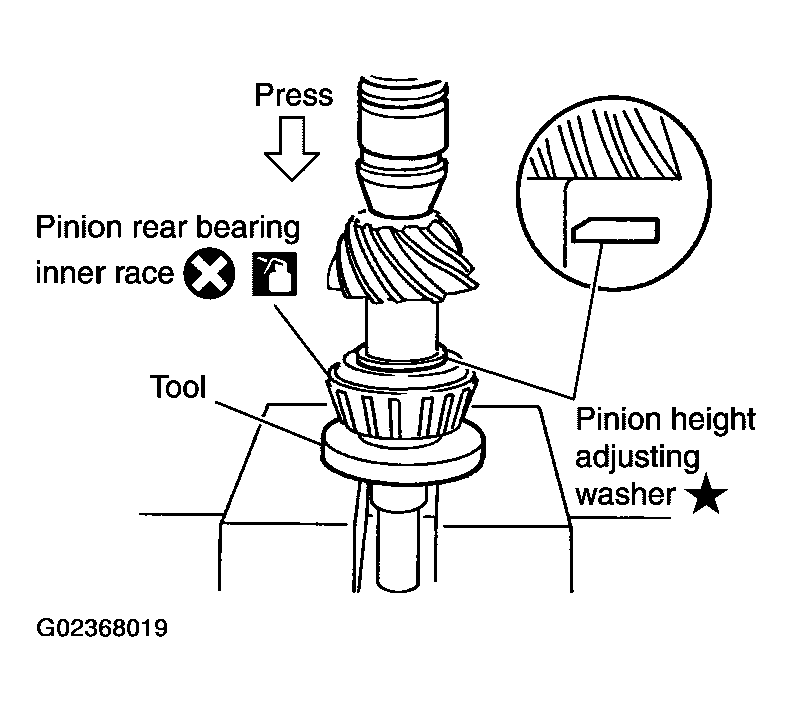 Press

Pinion rear bearing inner race

Tool

Pinion height adjusting washer ★

G02368019