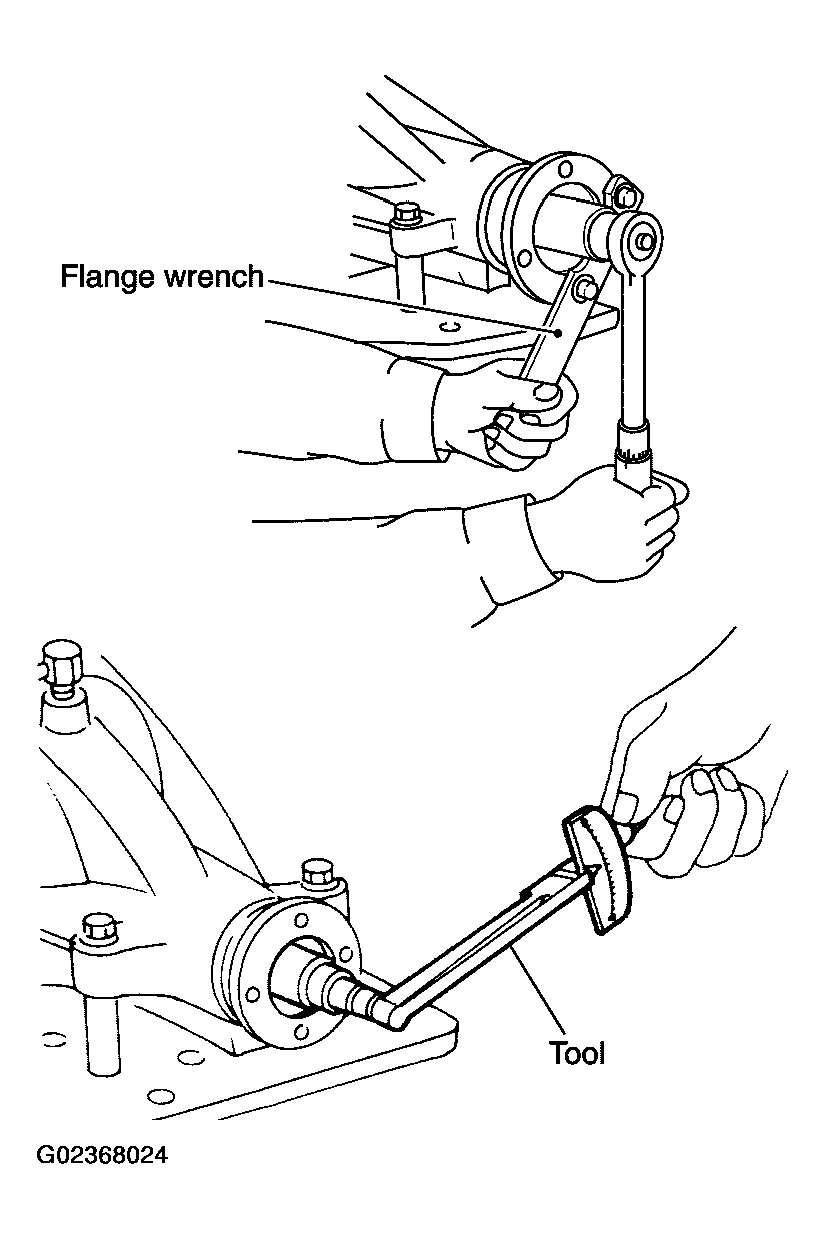 Flange wrench

Tool

G02368024