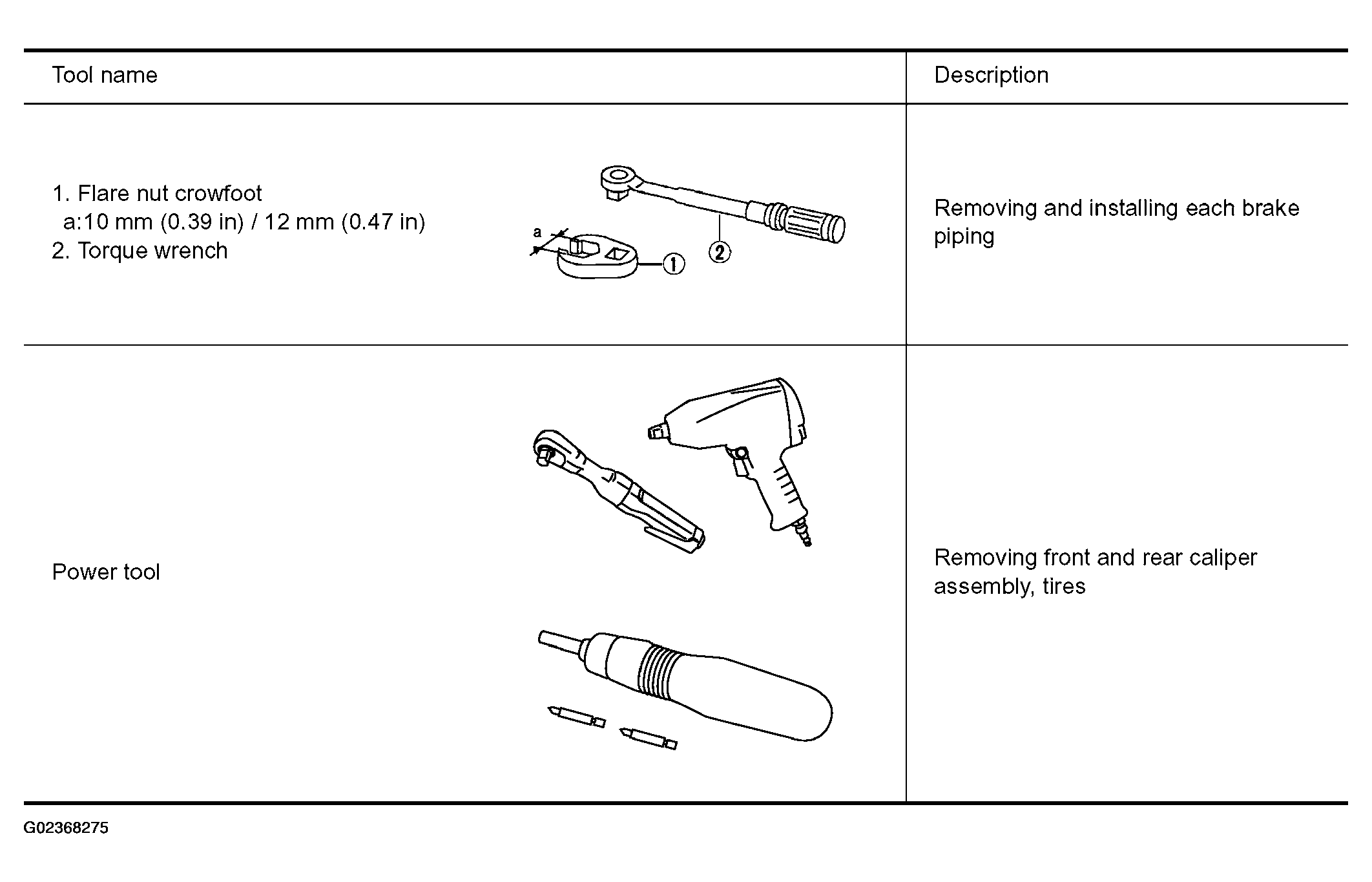 | Tool name | Description |
|---|---|
| 1. Flare nut crowfoot a:10 mm (0.39 in) / 12 mm (0.47 in) 2. Torque wrench a ① ② | Removing and installing each brake piping |
| Power tool | Removing front and rear caliper assembly, tires |

G02368275