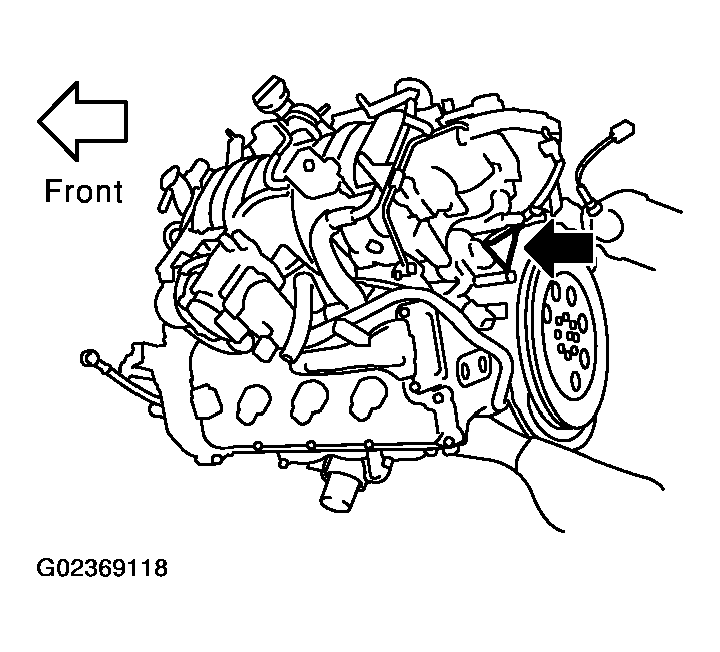 Front

G02369118