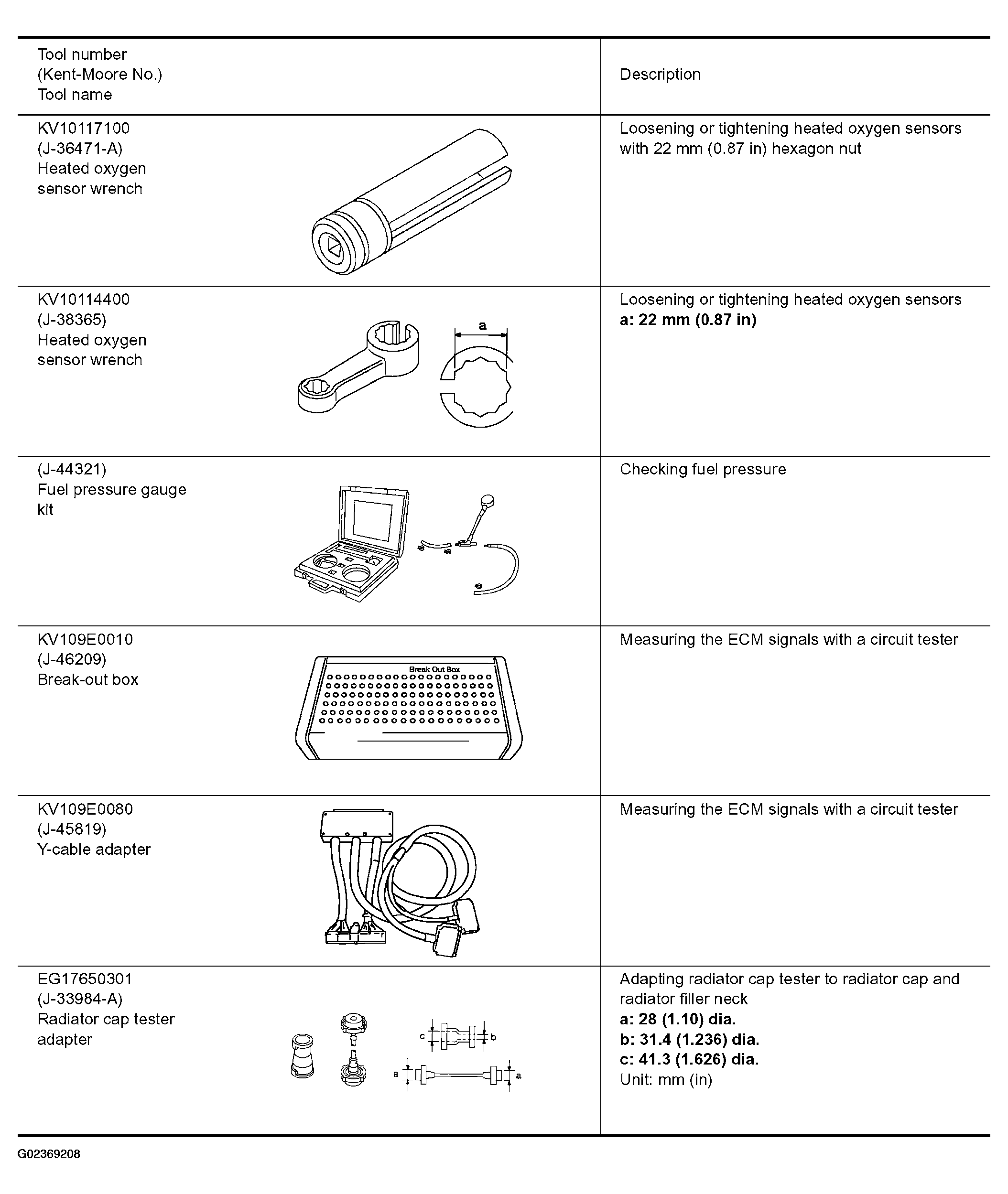 | Tool number (Kent-Moore No.) Tool name | Description |
|---|---|
| KV10117100 (J-36471-A) Heated oxygen sensor wrench | Loosening or tightening heated oxygen sensors with 22 mm (0.87 in) hexagon nut |
| KV10114400 (J-38365) Heated oxygen sensor wrench a | Loosening or tightening heated oxygen sensors **a: 22 mm (0.87 in)** |
| (J-44321) Fuel pressure gauge kit | Checking fuel pressure |
| KV109E0010 (J-46209) Break-out box Break Out Box | Measuring the ECM signals with a circuit tester |
| KV109E0080 (J-45819) Y-cable adapter | Measuring the ECM signals with a circuit tester |
| EG17650301 (J-33984-A) Radiator cap tester adapter c b a a | Adapting radiator cap tester to radiator cap and radiator filler neck **a: 28 (1.10) dia.** **b: 31.4 (1.236) dia.** **c: 41.3 (1.626) dia.** Unit: mm (in) |

G02369208