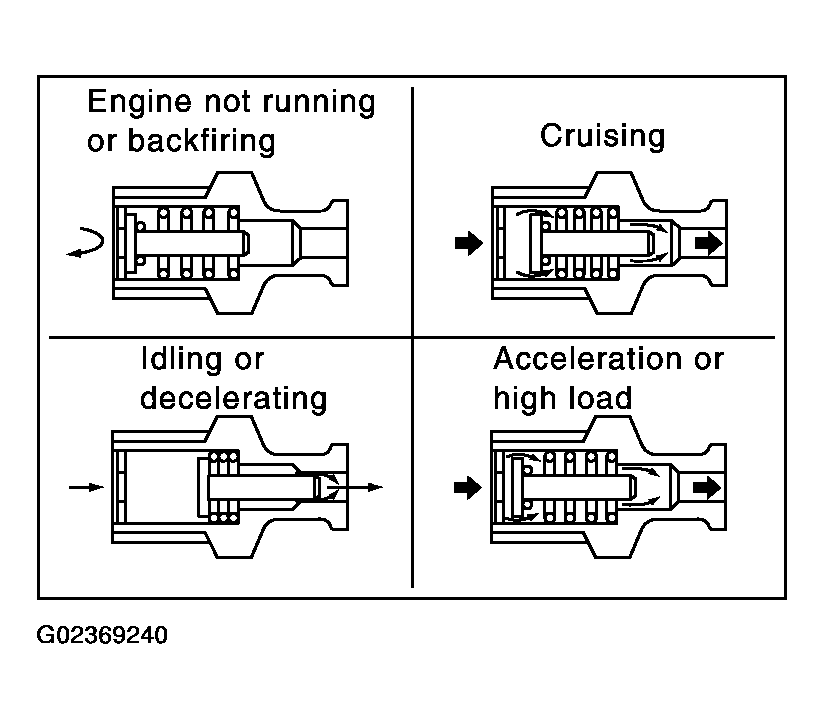 Engine not running or backfiring

Cruising

Idling or decelerating

Acceleration or high load

G02369240