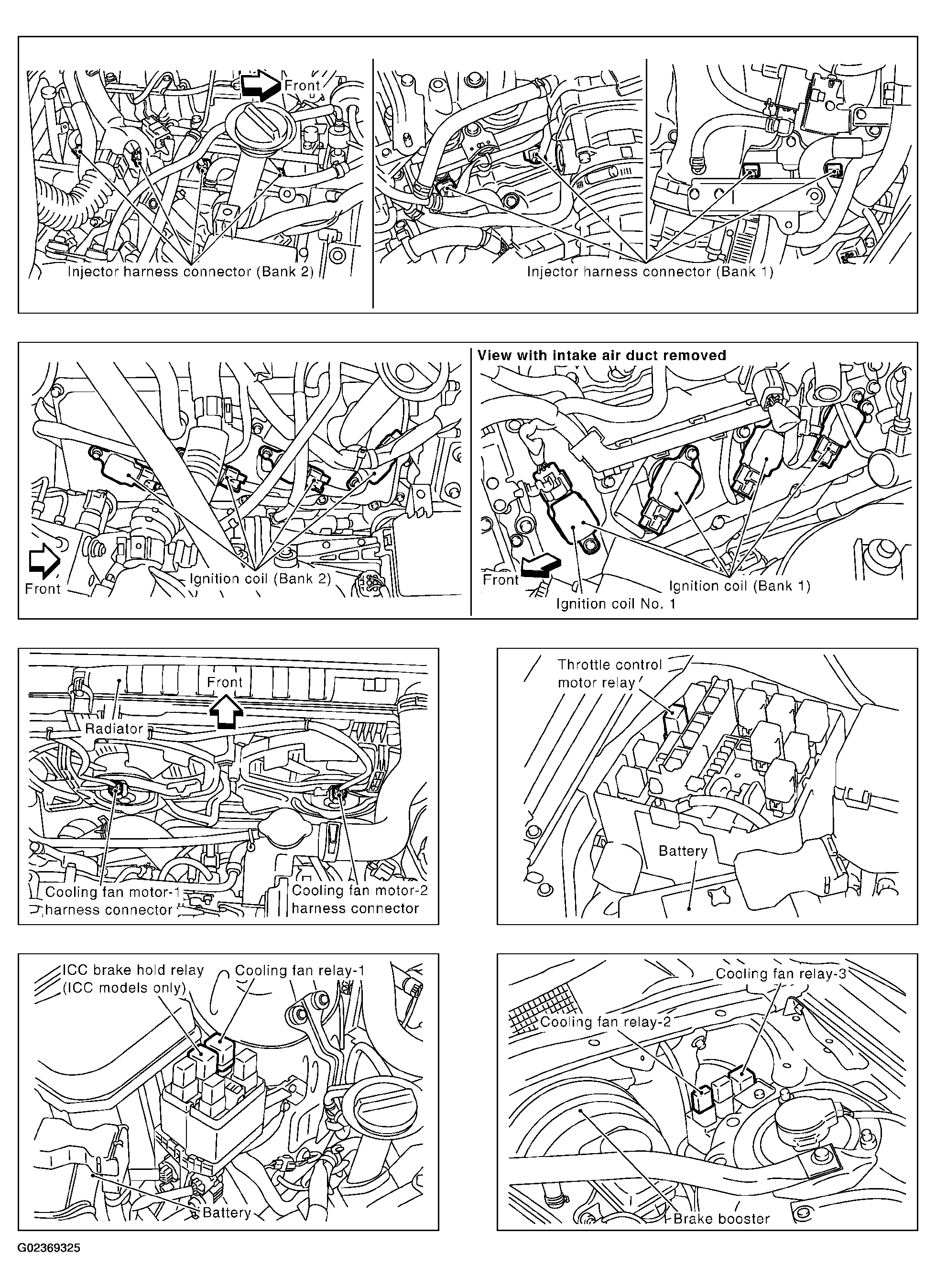 Front

Injector harness connector (Bank 2)

Injector harness connector (Bank 1)

Front

Ignition coil (Bank 2)

View with intake air duct removed

Front

Ignition coil (Bank 1)

Ignition coil No. 1

Front

Radiator

Cooling fan motor-1 harness connector

Cooling fan motor-2 harness connector

Throttle control motor relay

Battery

ICC brake hold relay (ICC models only)

Cooling fan relay-1

Battery

Cooling fan relay-3

Cooling fan relay-2

Brake booster

G02369325