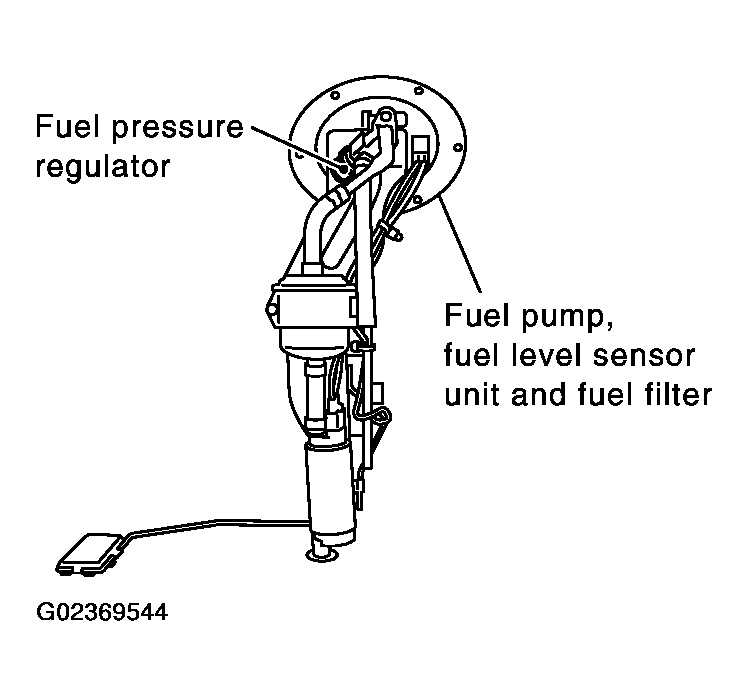 Fuel pressure regulator

Fuel pump, fuel level sensor unit and fuel filter

G02369544