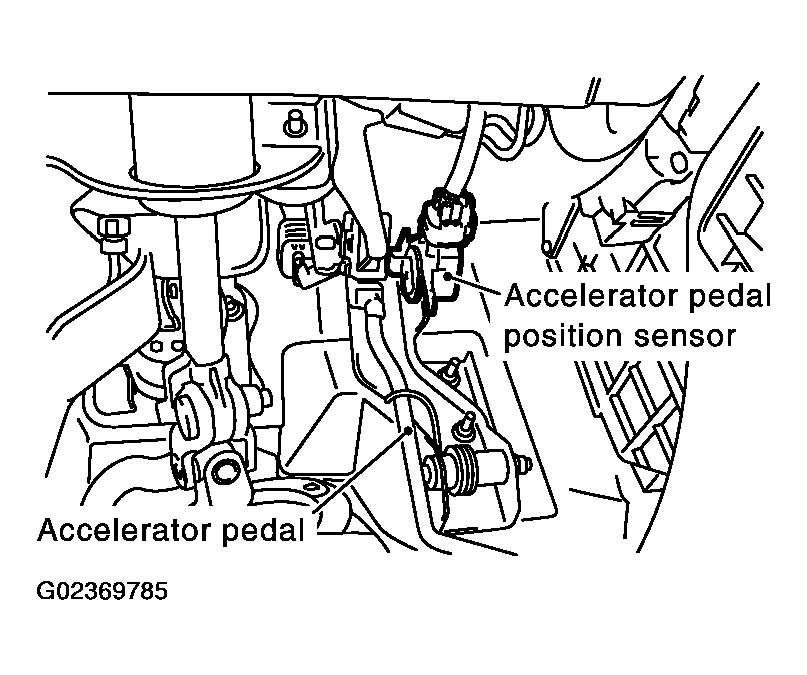 Accelerator pedal position sensor

Accelerator pedal

G02369785