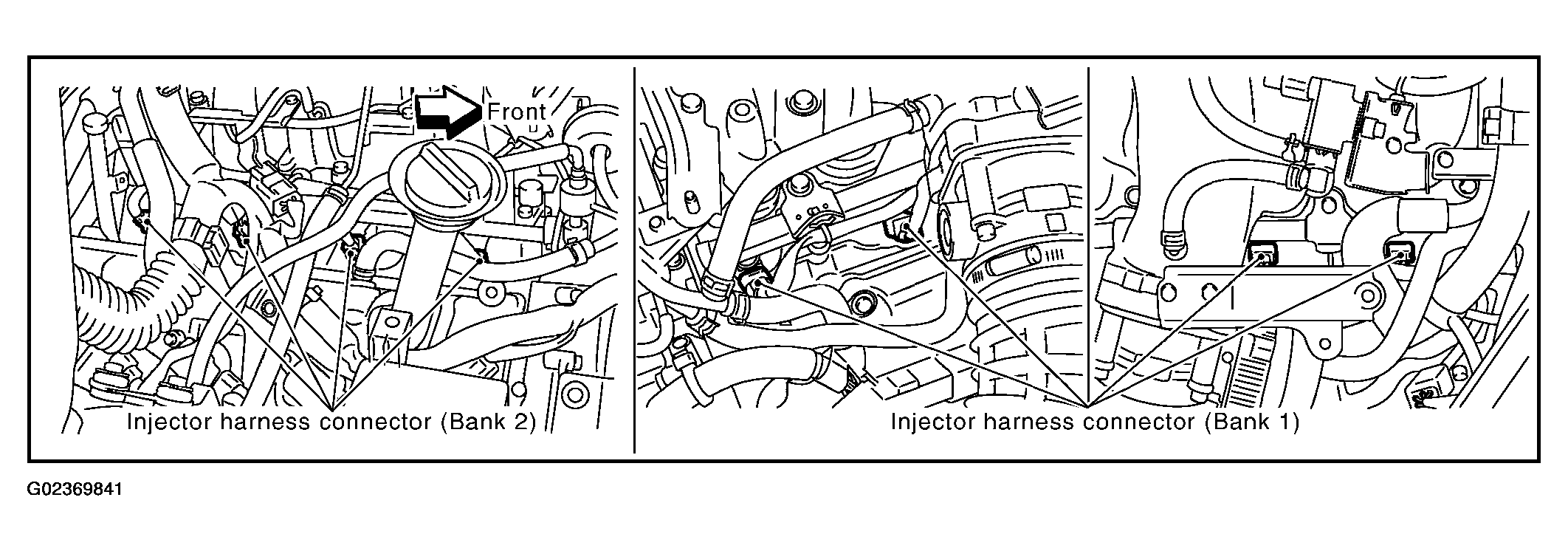 Front

Injector harness connector (Bank 2)

Injector harness connector (Bank 1)

G02369841