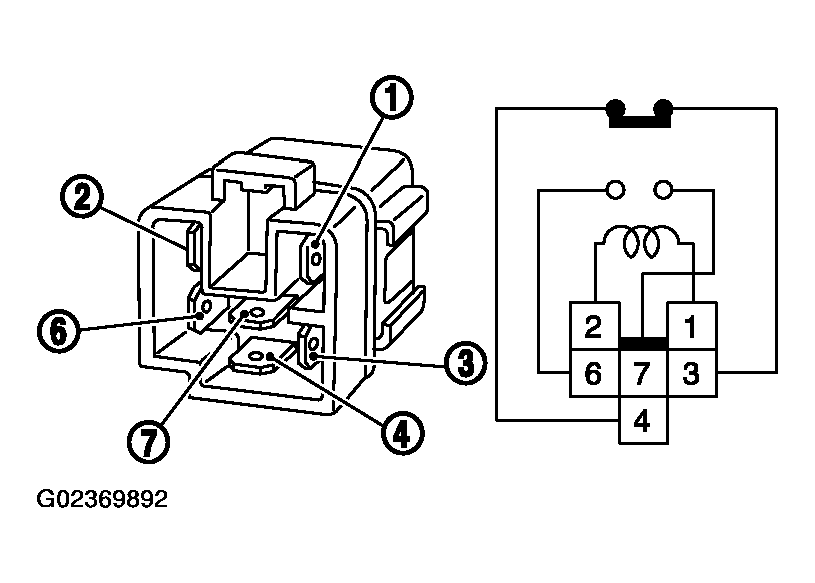 1
2
6
3
7
4

2 1
6 7 3
4

G02369892