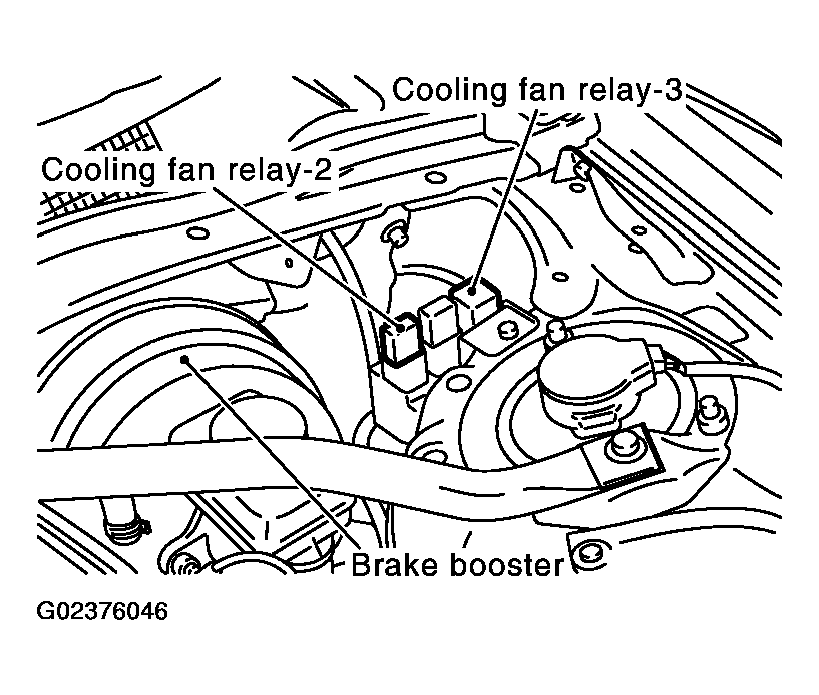 Cooling fan relay-3
Cooling fan relay-2
Brake booster
G02376046