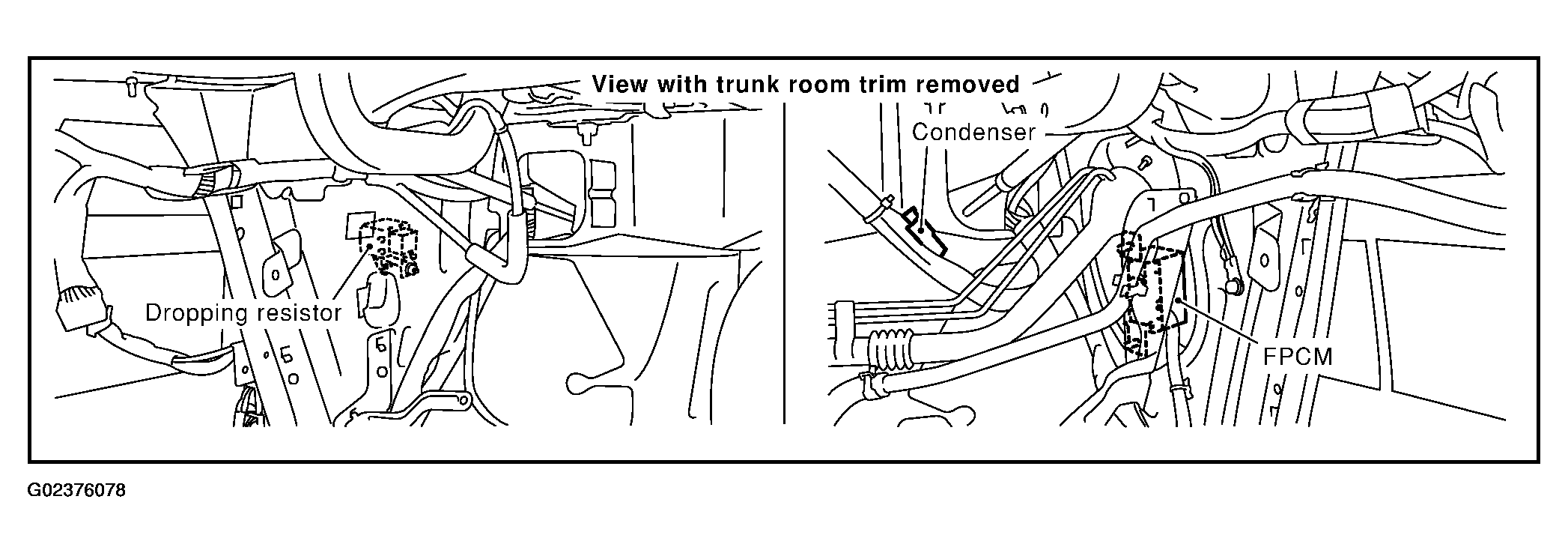 View with trunk room trim removed

Dropping resistor

Condenser

FPCM

G02376078