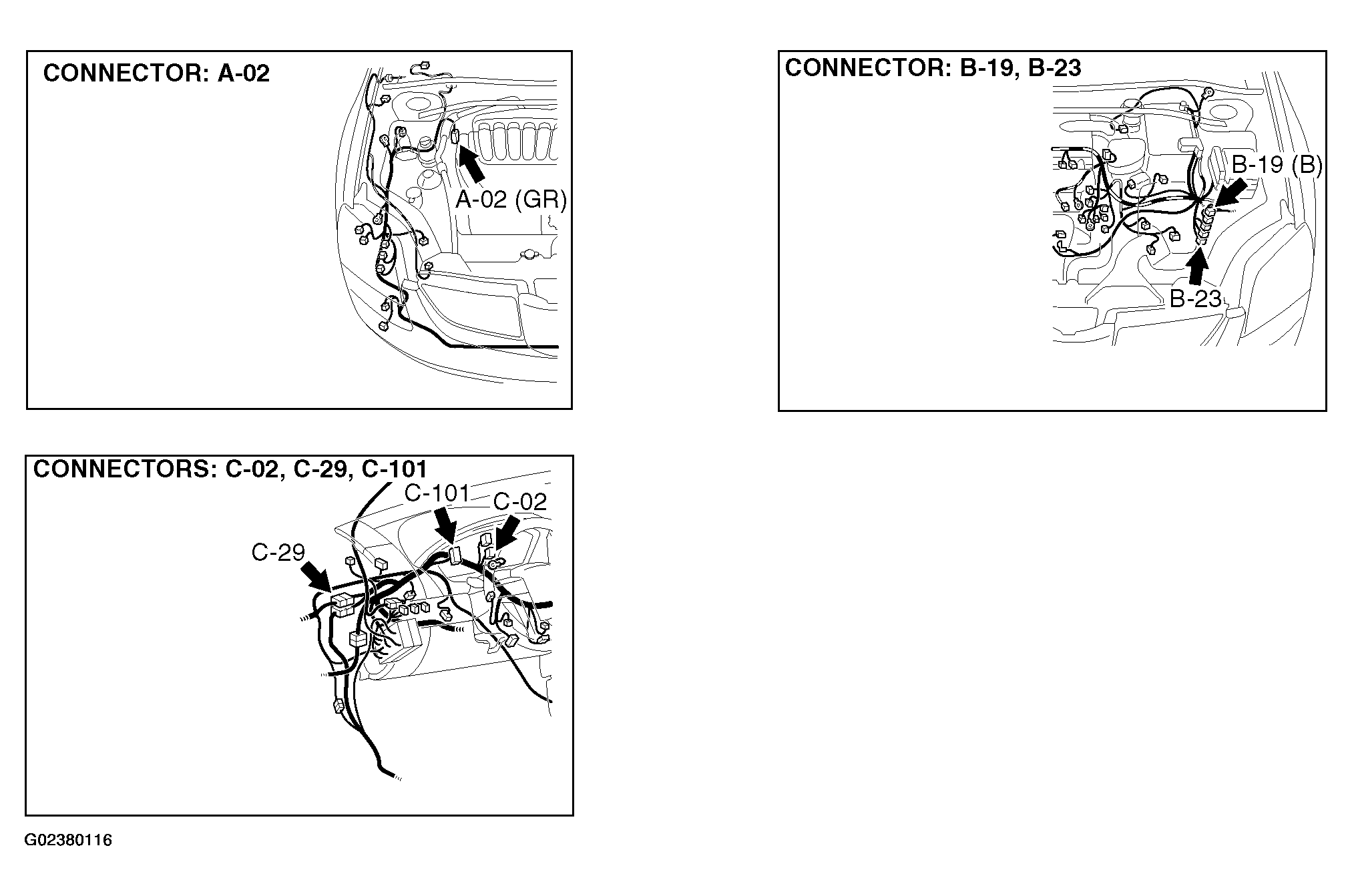 CONNECTOR: A-02

A-02 (GR)

CONNECTOR: B-19, B-23

B-19 (B)

B-23

CONNECTORS: C-02, C-29, C-101

C-101

C-02

C-29

G02380116