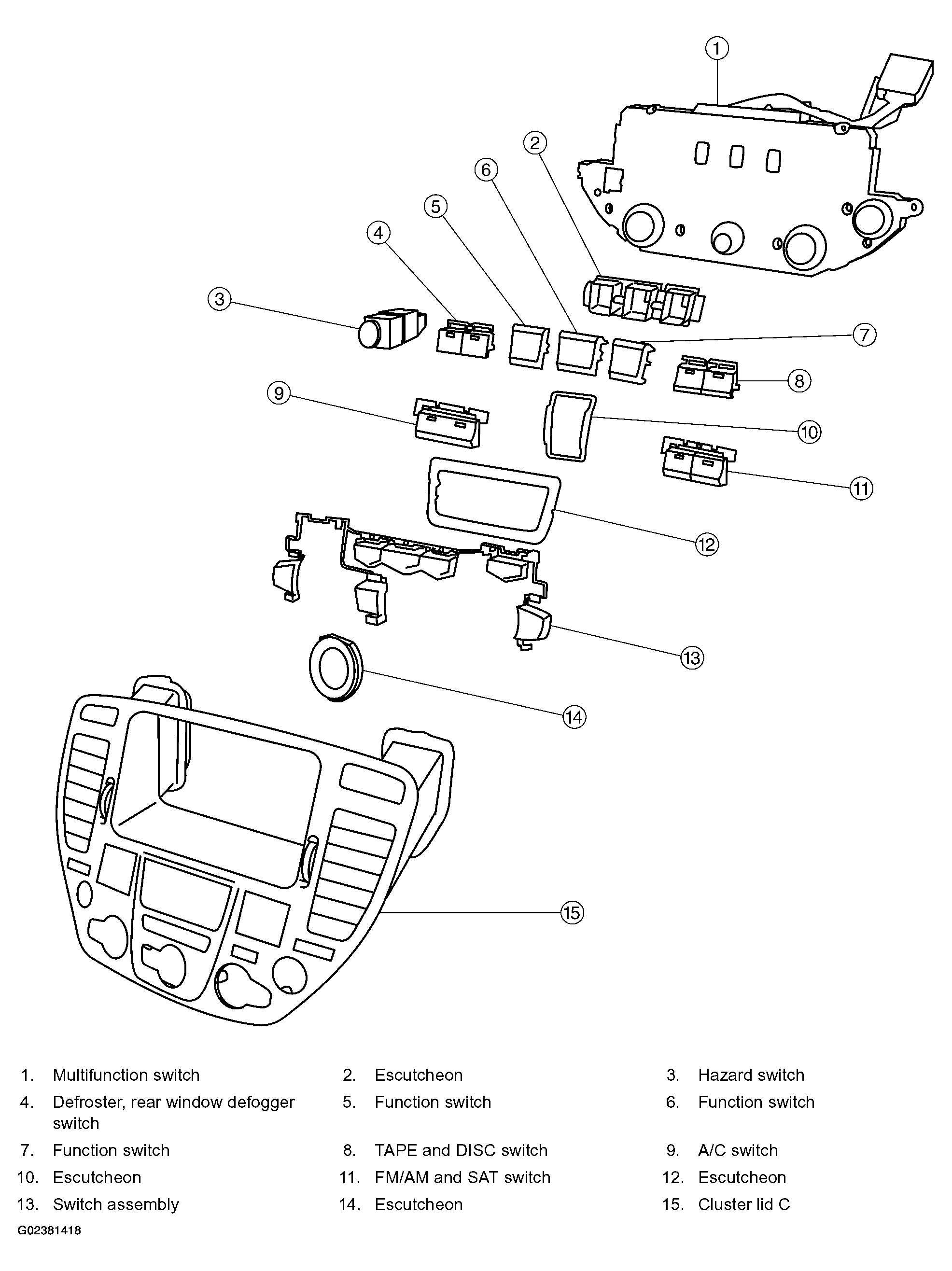 1
2
6
5
4
3
7
8
9
10
11
12
13
14
15

1. Multifunction switch
2. Escutcheon
3. Hazard switch
4. Defroster, rear window defogger switch
5. Function switch
6. Function switch
7. Function switch
8. TAPE and DISC switch
9. A/C switch
10. Escutcheon
11. FM/AM and SAT switch
12. Escutcheon
13. Switch assembly
14. Escutcheon
15. Cluster lid C

G02381418