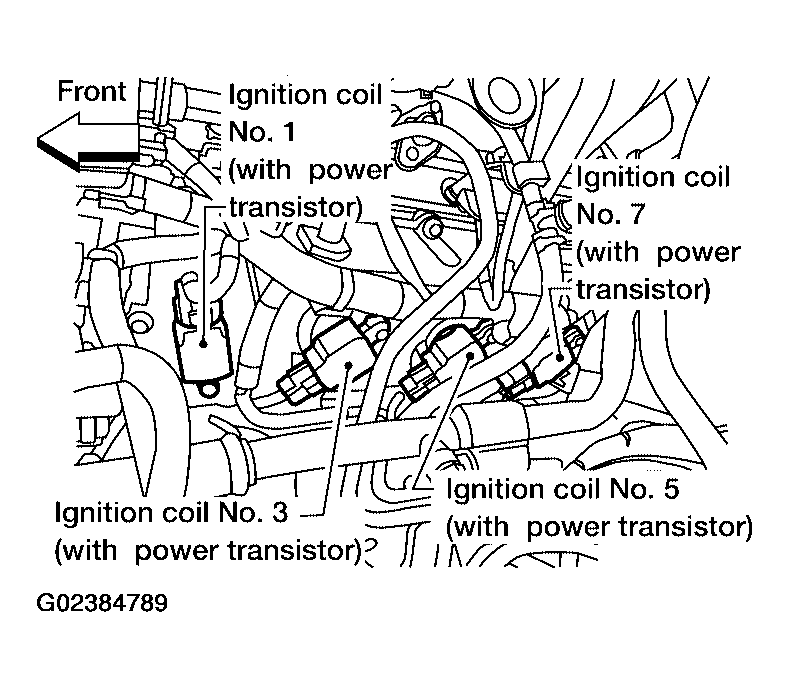 Front

Ignition coil No. 1 (with power transistor)

Ignition coil No. 7 (with power transistor)

Ignition coil No. 3 (with power transistor)

Ignition coil No. 5 (with power transistor)

G02384789