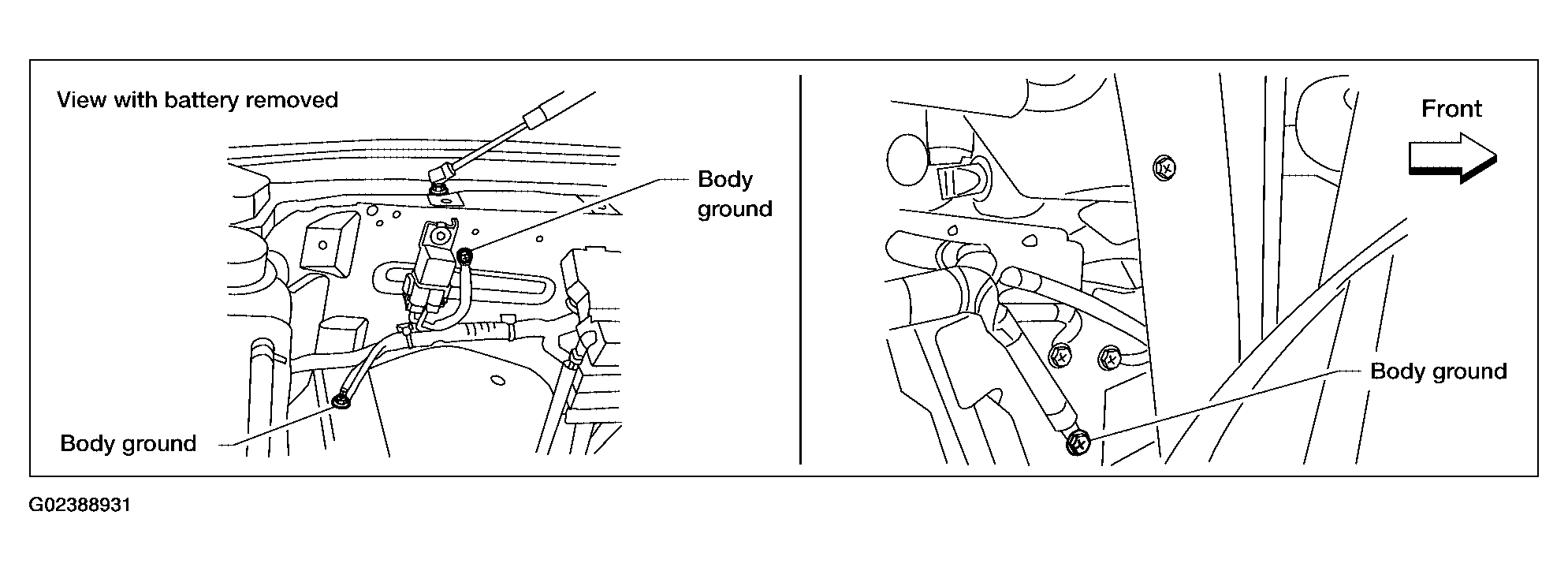 View with battery removed

Body ground

Body ground

Front

Body ground

G02388931