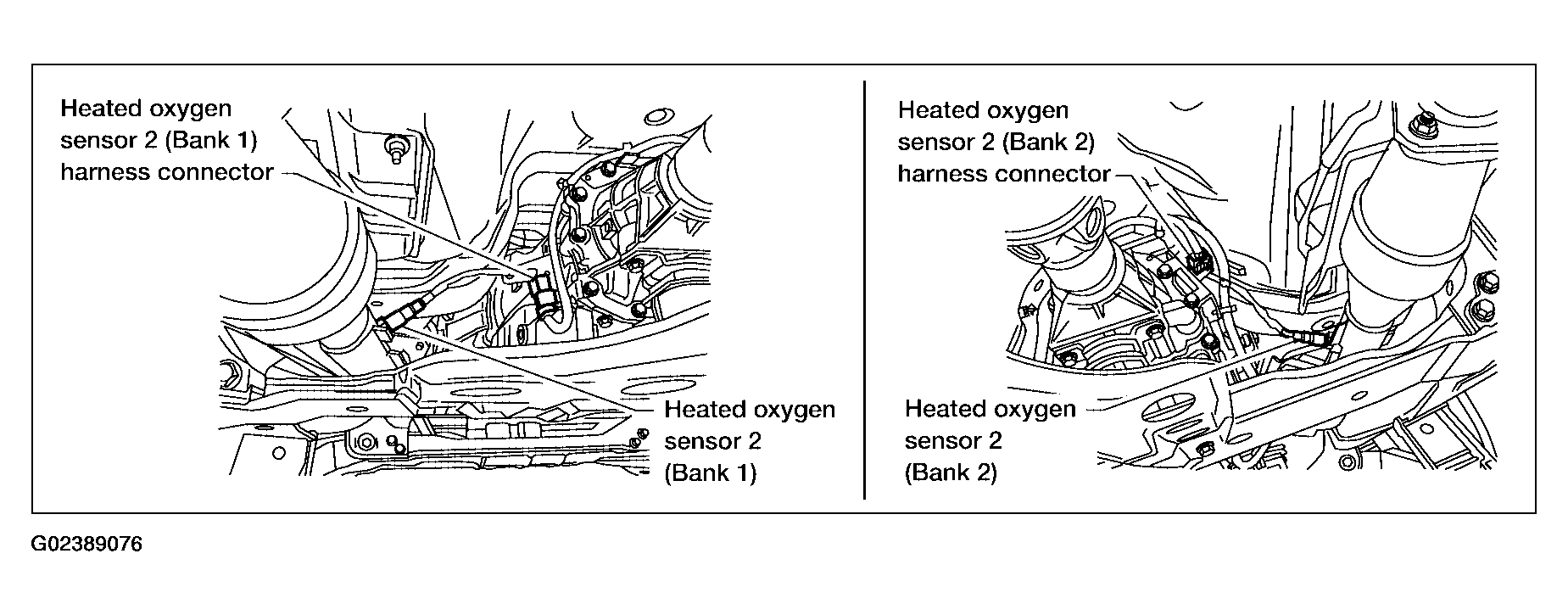 Heated oxygen sensor 2 (Bank 1) harness connector

Heated oxygen sensor 2 (Bank 1)

Heated oxygen sensor 2 (Bank 2) harness connector

Heated oxygen sensor 2 (Bank 2)

G02389076