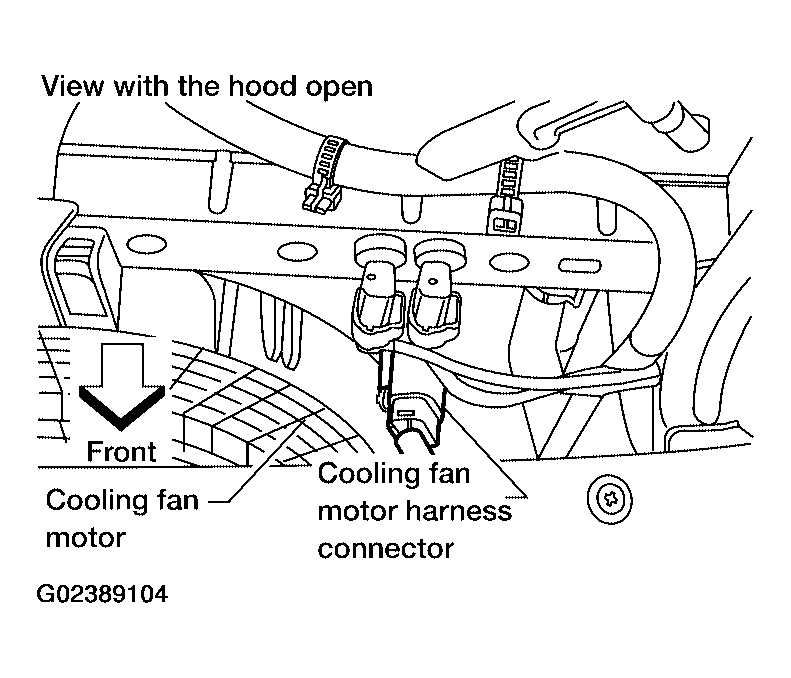 View with the hood open

Front

Cooling fan motor

Cooling fan motor harness connector

G02389104