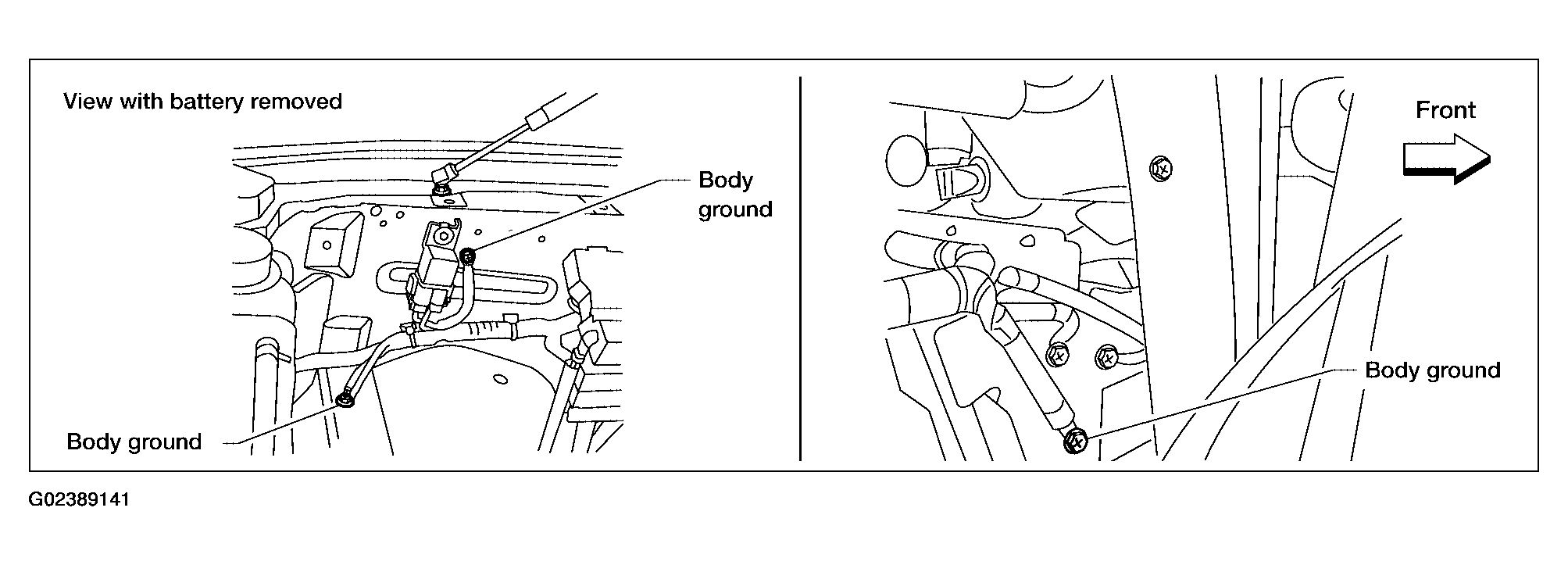 View with battery removed

Body ground

Body ground

Front

Body ground

G02389141