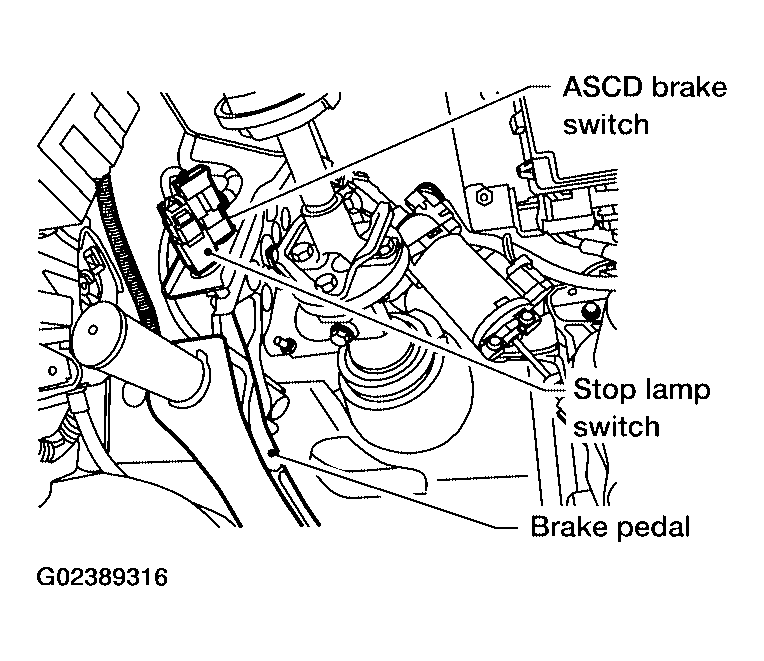 ASCD brake switch

Stop lamp switch

Brake pedal

G02389316