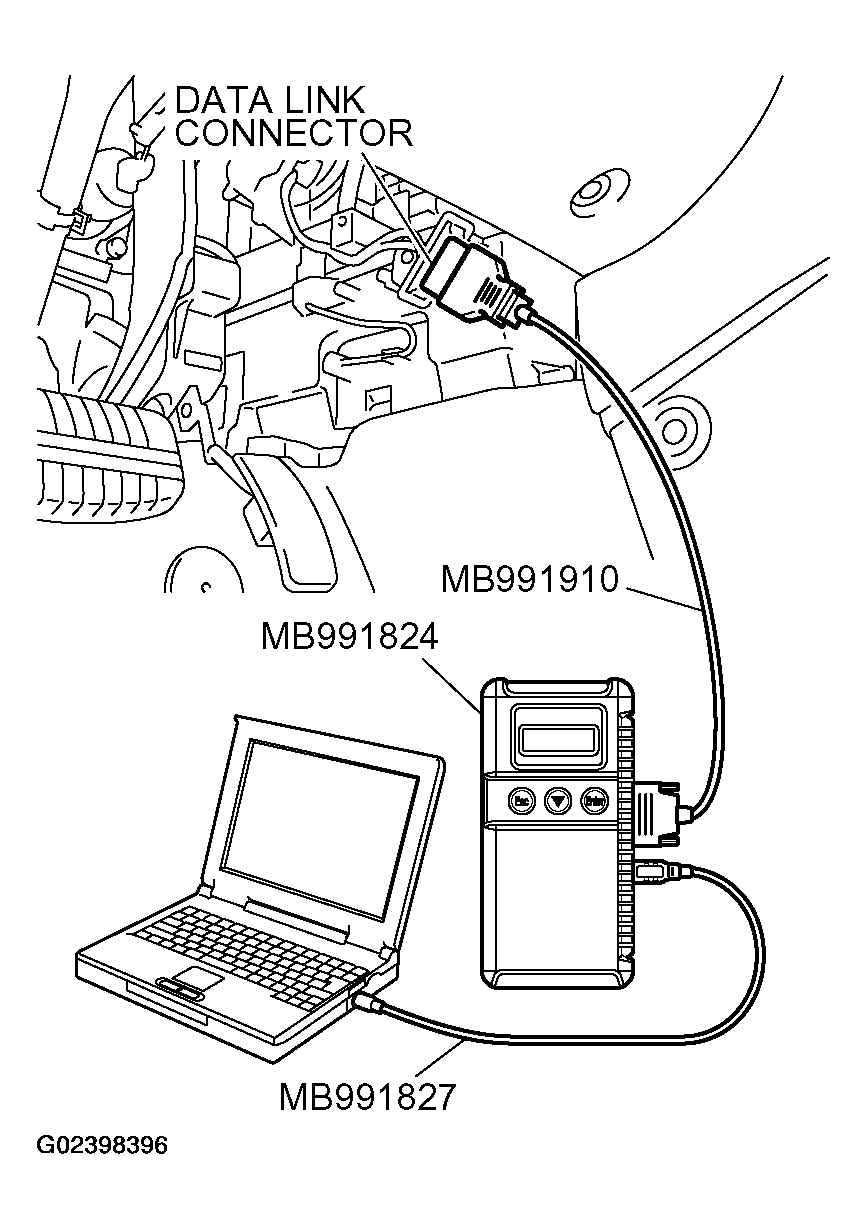 DATA LINK CONNECTOR

MB991910

MB991824

Esc

Enter

MB991827

G02398396