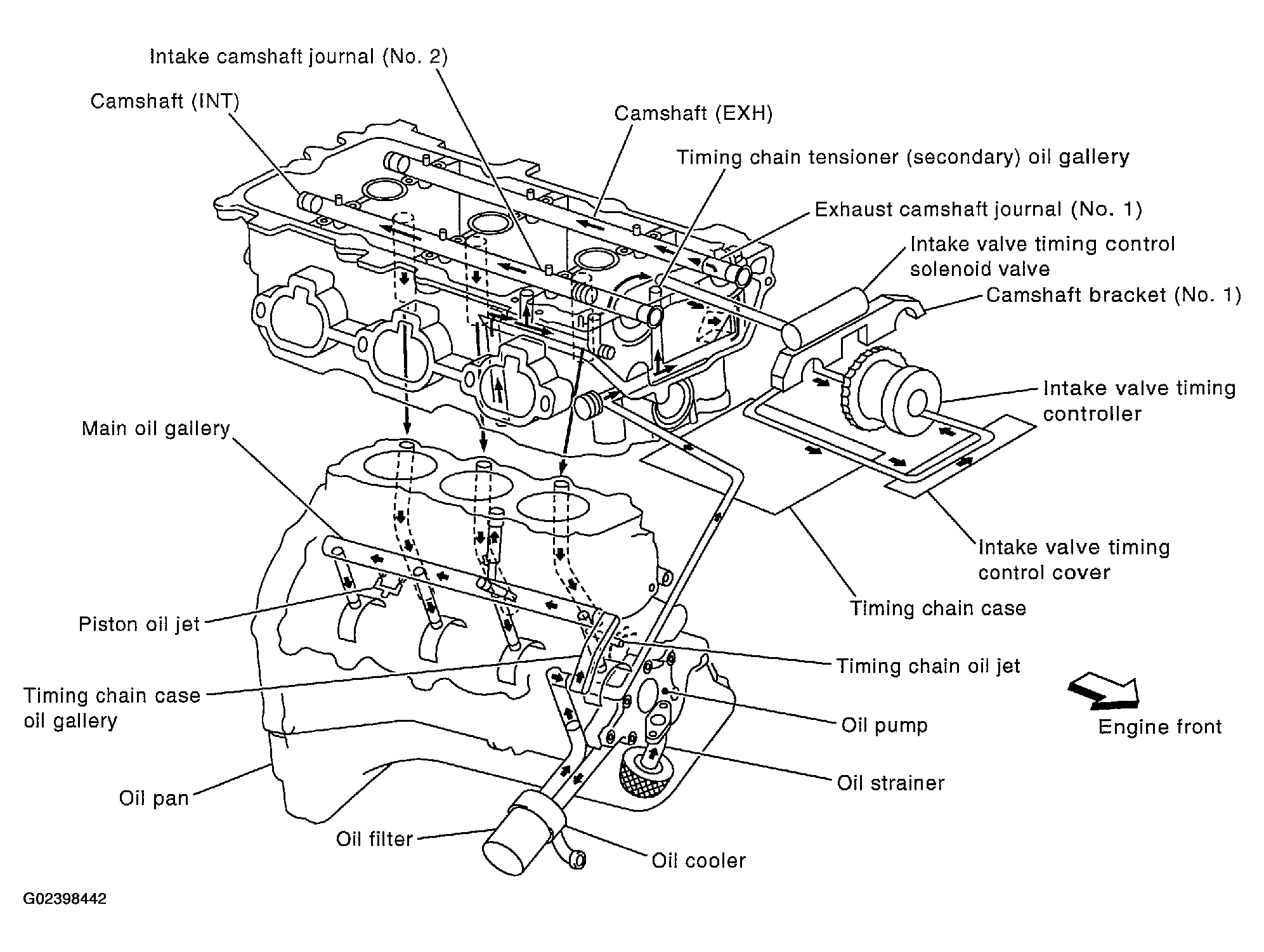 Intake camshaft journal (No. 2)

Camshaft (INT)

Camshaft (EXH)

Timing chain tensioner (secondary) oil gallery

Exhaust camshaft journal (No. 1)

Intake valve timing control solenoid valve

Camshaft bracket (No. 1)

Intake valve timing controller

Main oil gallery

Intake valve timing control cover

Timing chain case

Piston oil jet

Timing chain oil jet

Timing chain case oil gallery

Oil pump

Engine front

Oil strainer

Oil pan

Oil filter

Oil cooler

G02398442