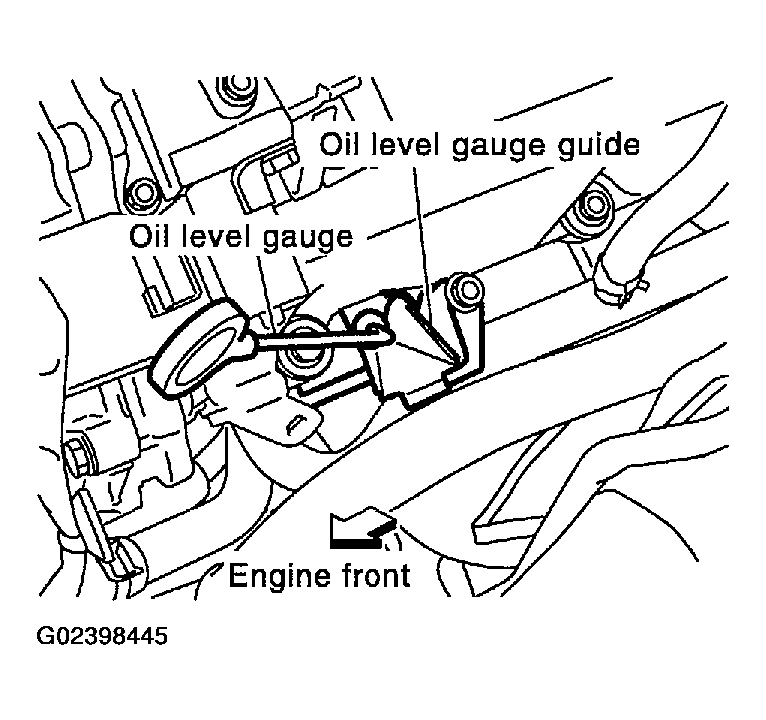 Oil level gauge guide
Oil level gauge
Engine front
G02398445