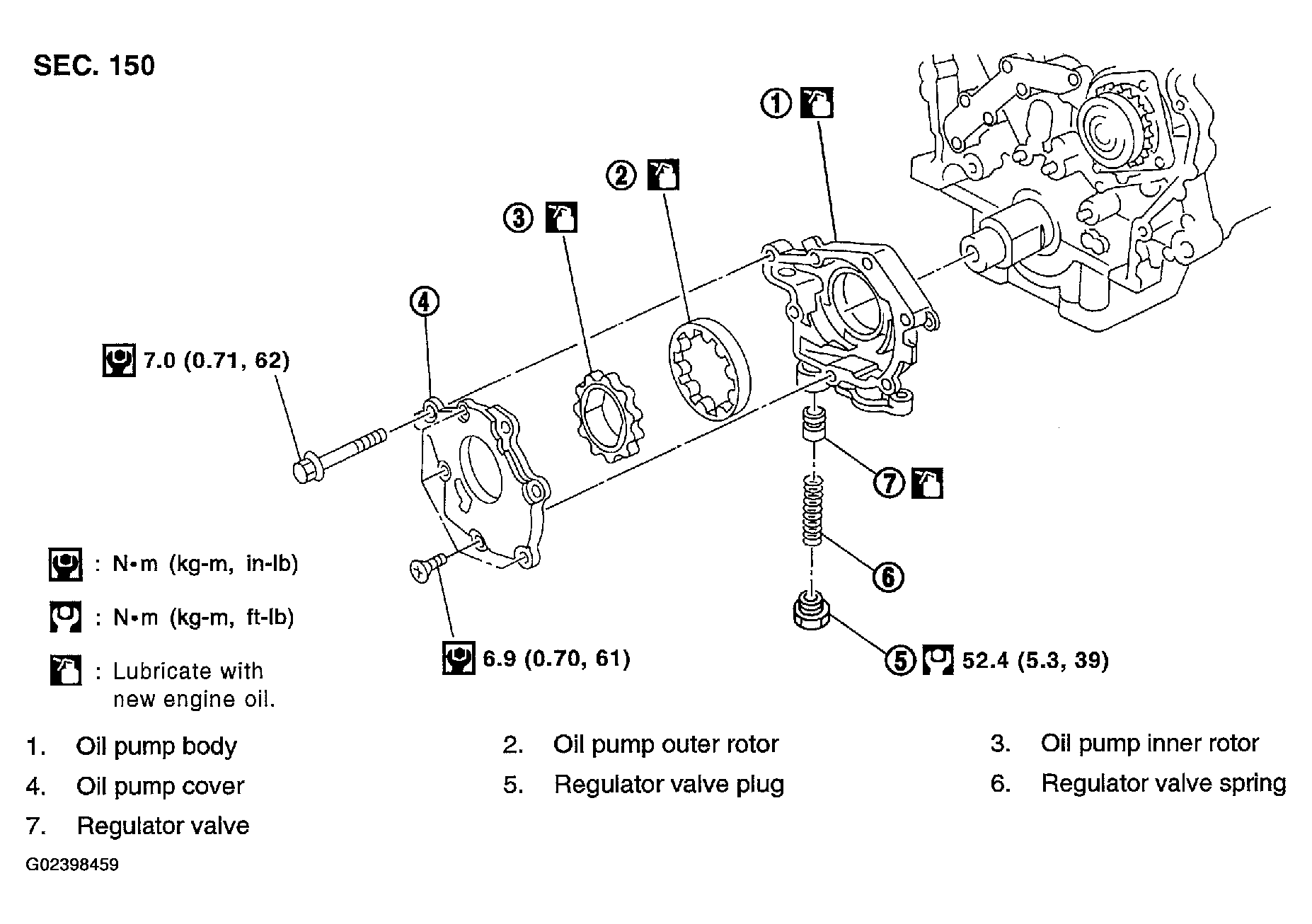 SEC. 150

1

2

3

4

7.0 (0.71, 62)

7

6

: N•m (kg-m, in-lb)

: N•m (kg-m, ft-lb)

: Lubricate with new engine oil.

6.9 (0.70, 61)

5 52.4 (5.3, 39)

1. Oil pump body
2. Oil pump outer rotor
3. Oil pump inner rotor
4. Oil pump cover
5. Regulator valve plug
6. Regulator valve spring
7. Regulator valve

G02398459