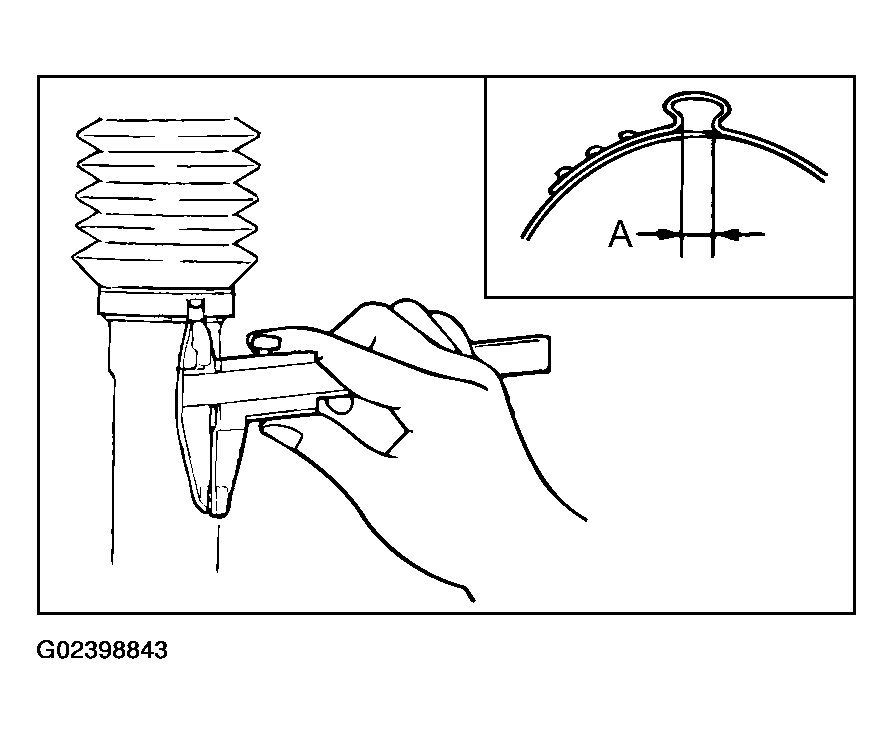 A

G02398843