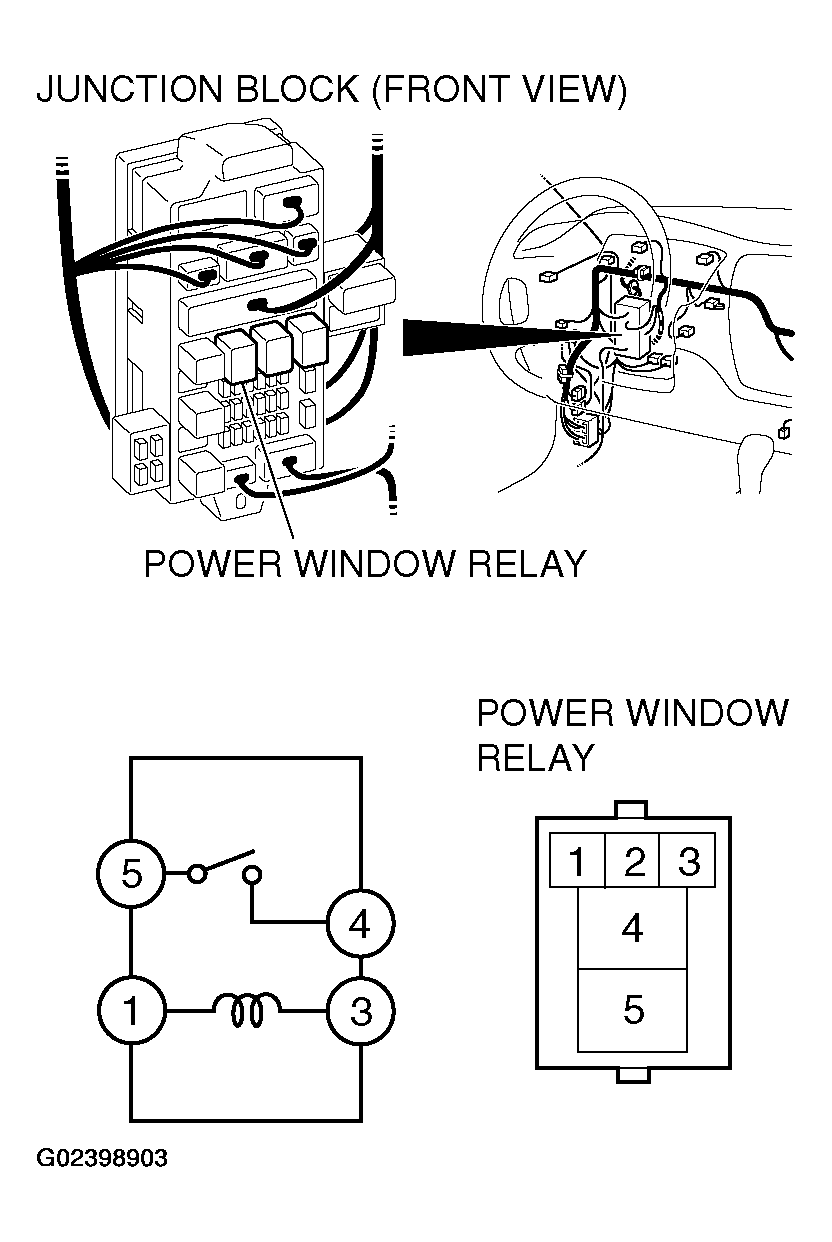 JUNCTION BLOCK (FRONT VIEW)

POWER WINDOW RELAY

5
4
1
3

POWER WINDOW RELAY

1 2 3
4
5

G02398903