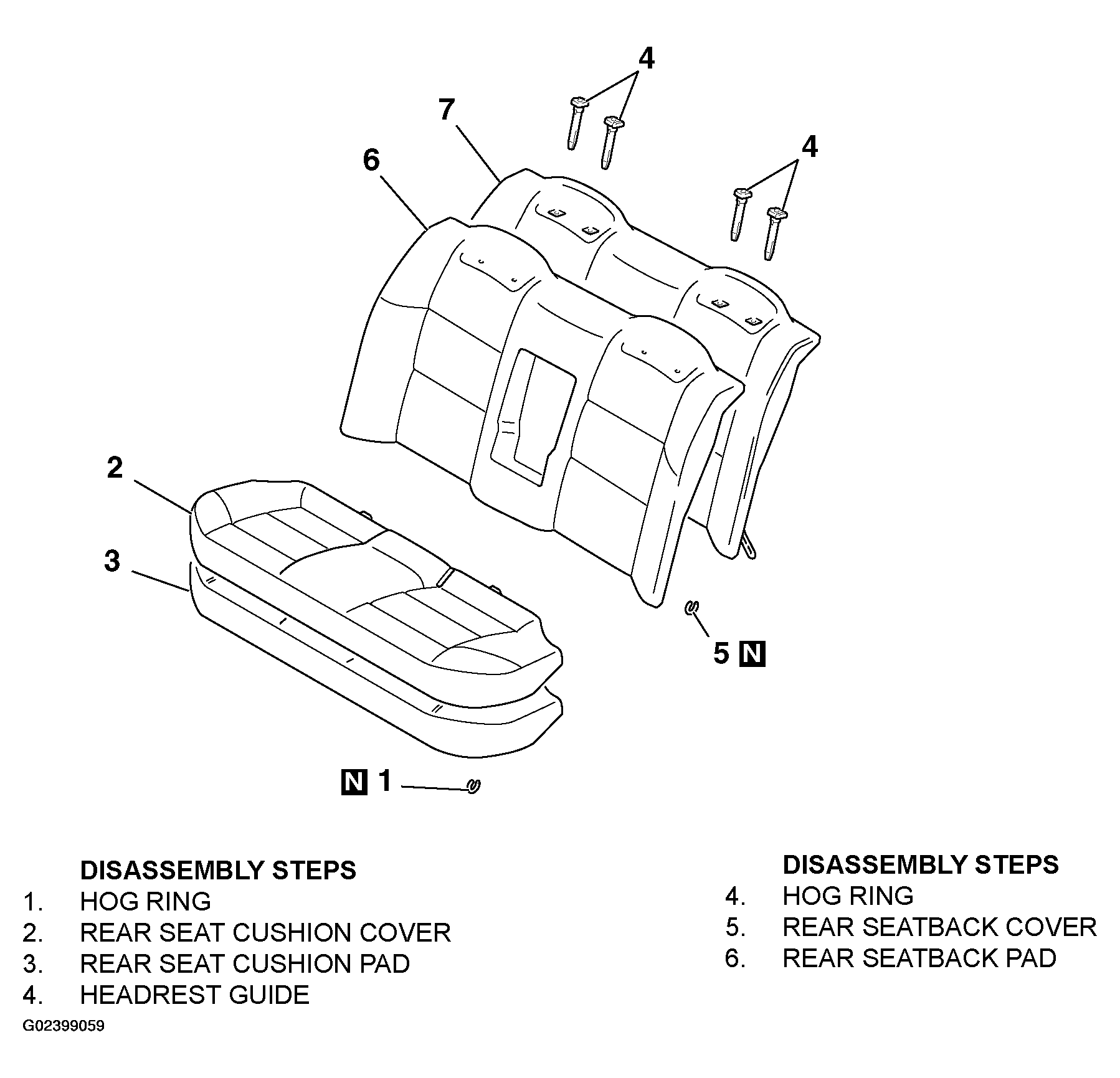 4
7
4
6
2
3
5 N
N 1

DISASSEMBLY STEPS
1. HOG RING
2. REAR SEAT CUSHION COVER
3. REAR SEAT CUSHION PAD
4. HEADREST GUIDE

DISASSEMBLY STEPS
4. HOG RING
5. REAR SEATBACK COVER
6. REAR SEATBACK PAD

G02399059