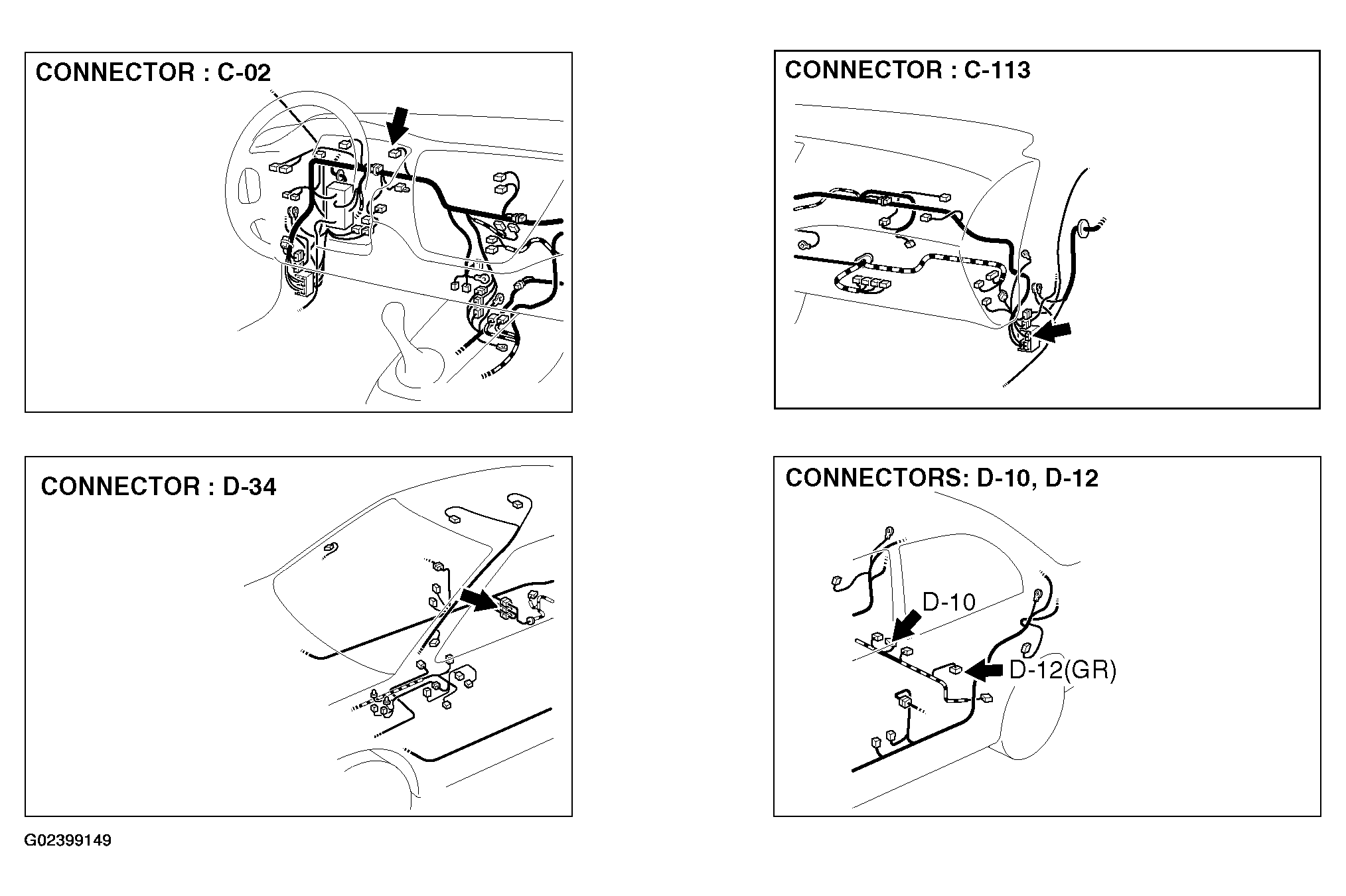 CONNECTOR : C-02

CONNECTOR : C-113

CONNECTOR : D-34

CONNECTORS: D-10, D-12

D-10

D-12(GR)

G02399149