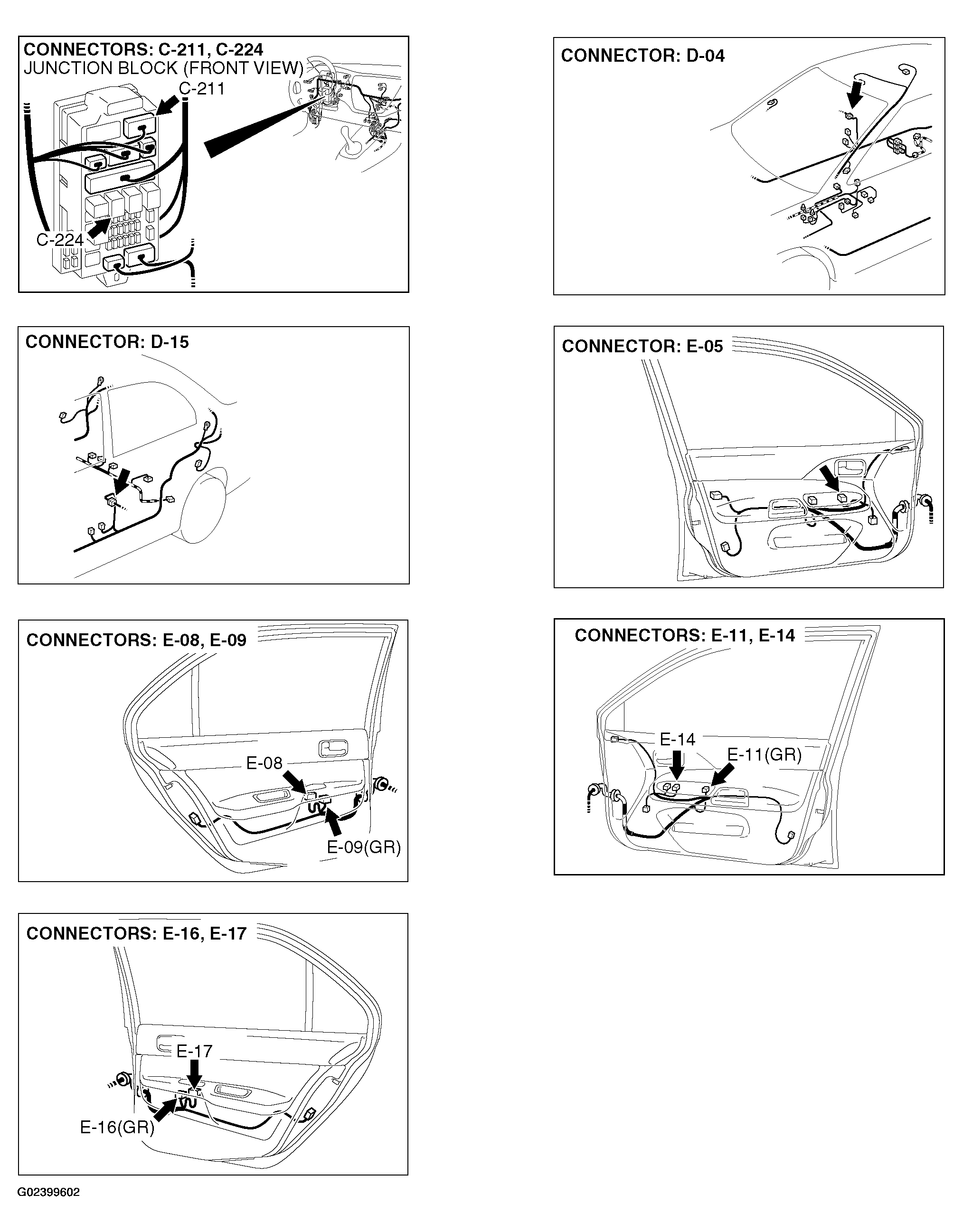 CONNECTORS: C-211, C-224
JUNCTION BLOCK (FRONT VIEW)
C-211
C-224

CONNECTOR: D-04

CONNECTOR: D-15

CONNECTOR: E-05

CONNECTORS: E-08, E-09
E-08
E-09(GR)

CONNECTORS: E-11, E-14
E-14
E-11(GR)

CONNECTORS: E-16, E-17
E-17
E-16(GR)

G02399602