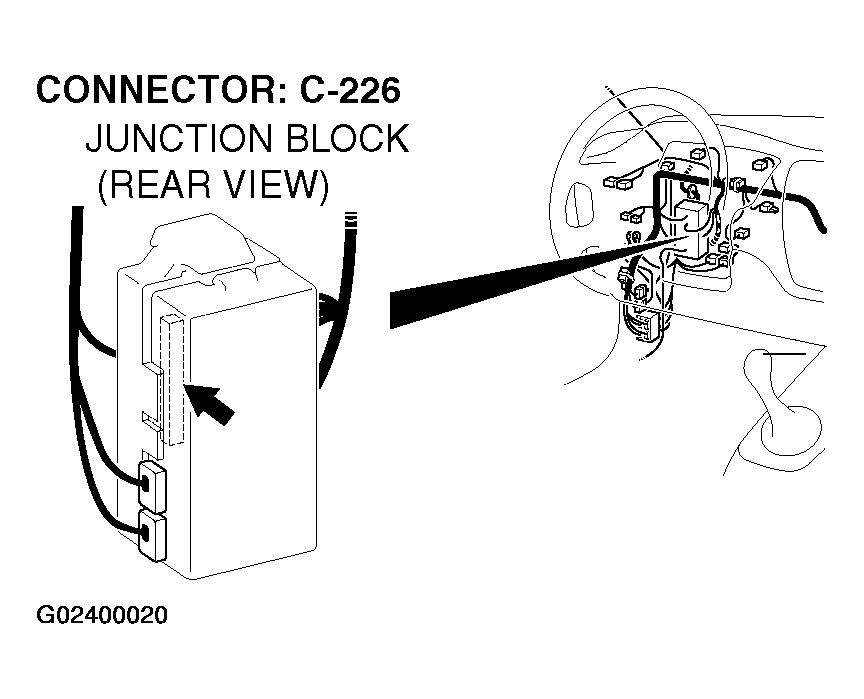 CONNECTOR: C-226
JUNCTION BLOCK
(REAR VIEW)

G02400020