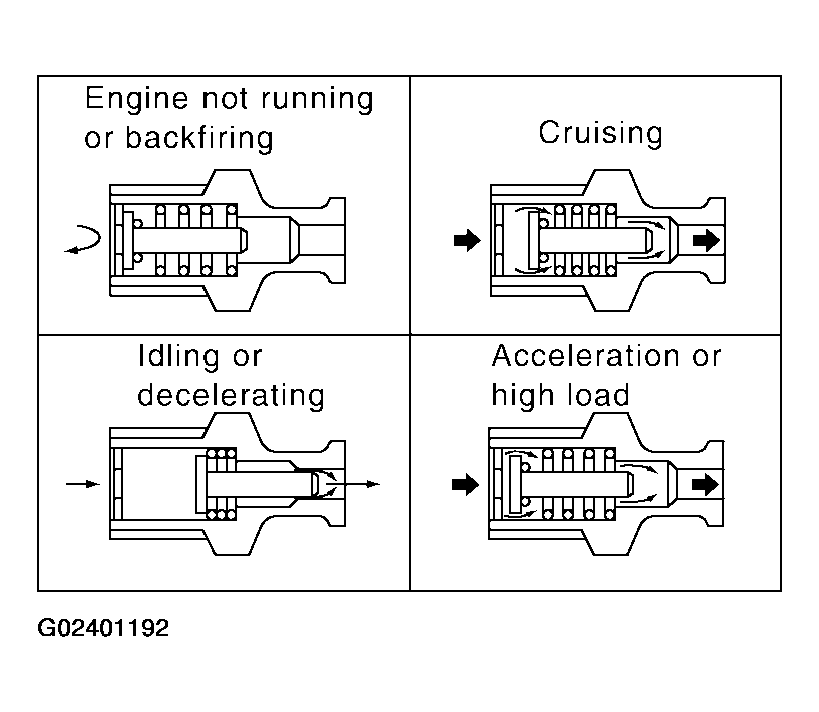 Engine not running or backfiring

Cruising

Idling or decelerating

Acceleration or high load

G02401192