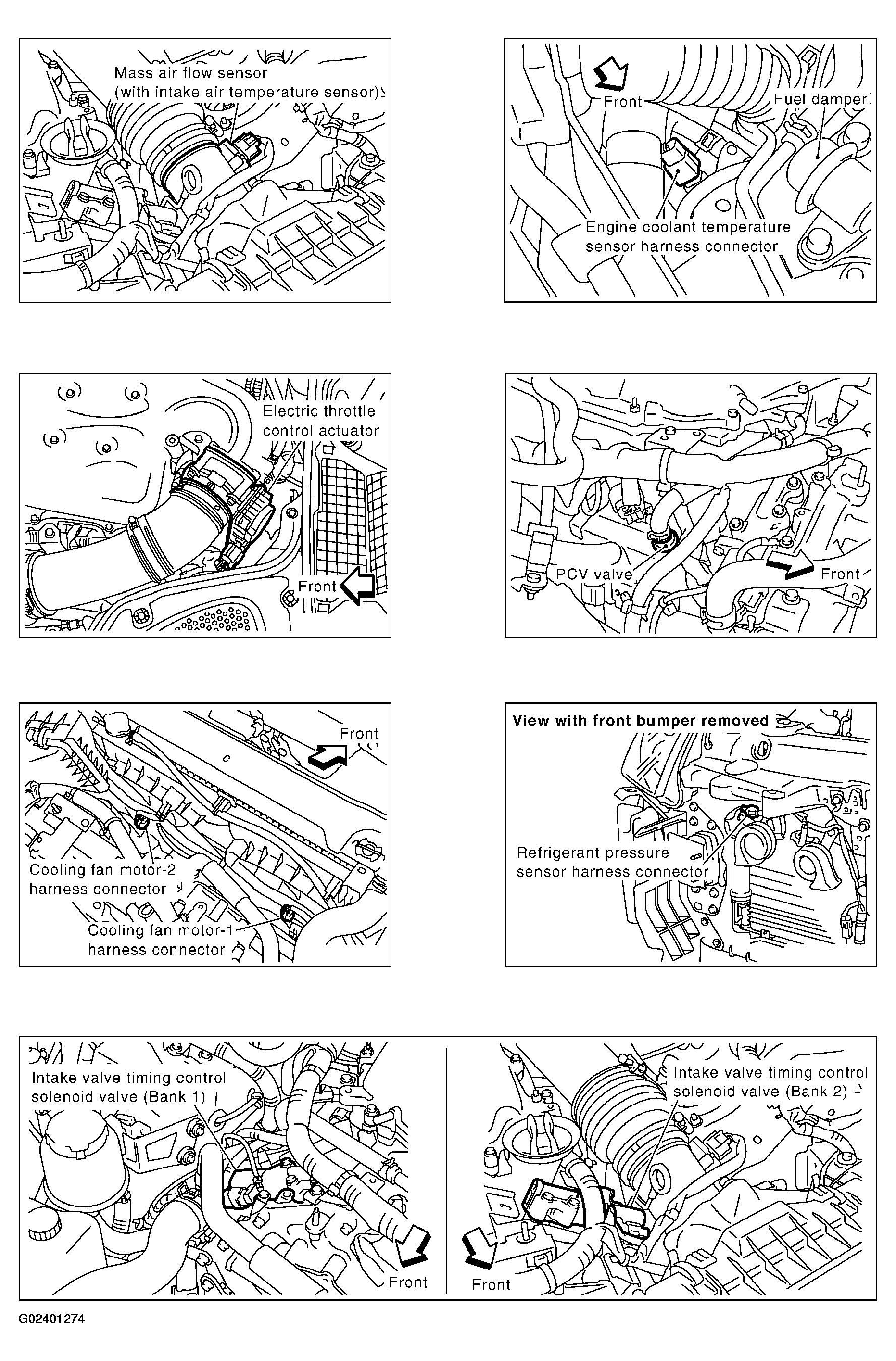 Mass air flow sensor
(with intake air temperature sensor)

Front
Fuel damper
Engine coolant temperature
sensor harness connector

Electric throttle
control actuator
Front

PCV valve
Front

Front
Cooling fan motor-2
harness connector
Cooling fan motor-1
harness connector

View with front bumper removed
Refrigerant pressure
sensor harness connector

Intake valve timing control
solenoid valve (Bank 1)
Front

Intake valve timing control
solenoid valve (Bank 2)
Front

G02401274