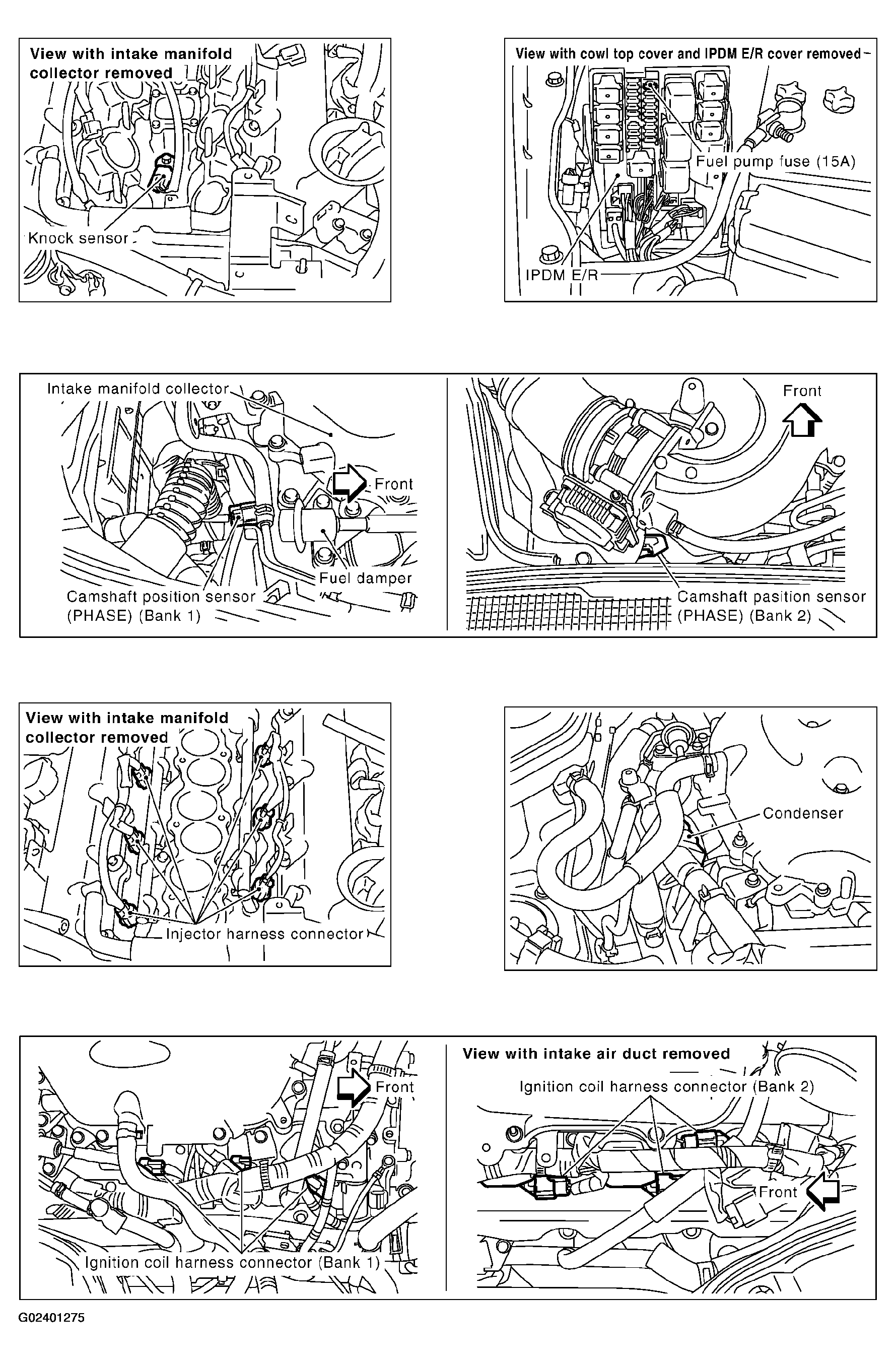 View with intake manifold collector removed

Knock sensor

View with cowl top cover and IPDM E/R cover removed

Fuel pump fuse (15A)

IPDM E/R

Intake manifold collector

Front

Fuel damper

Camshaft position sensor (PHASE) (Bank 1)

Front

Camshaft pasition sensor (PHASE) (Bank 2)

View with intake manifold collector removed

Injector harness connector

Condenser

Front

Ignition coil harness connector (Bank 1)

View with intake air duct removed

Ignition coil harness connector (Bank 2)

Front

G02401275