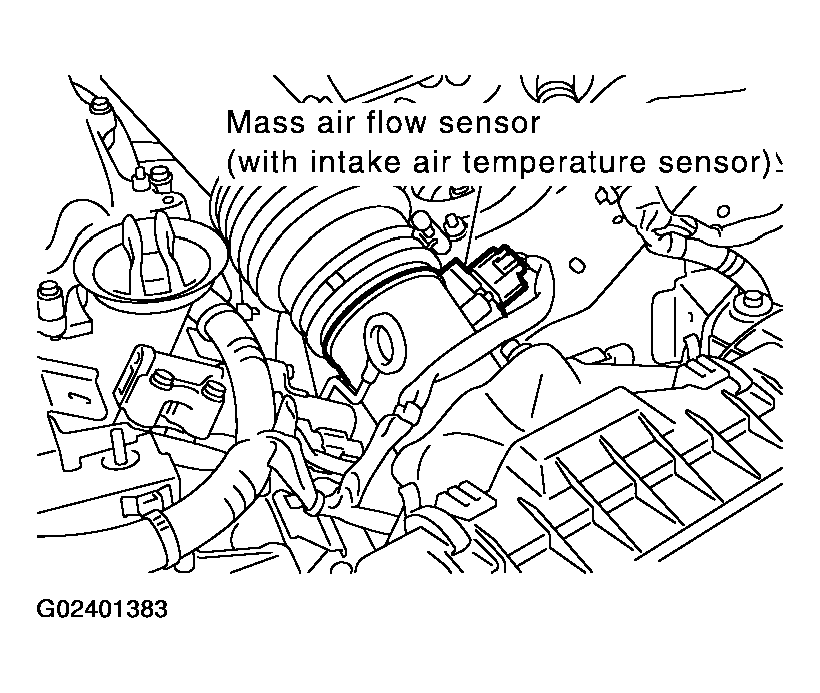 Mass air flow sensor
(with intake air temperature sensor)

G02401383