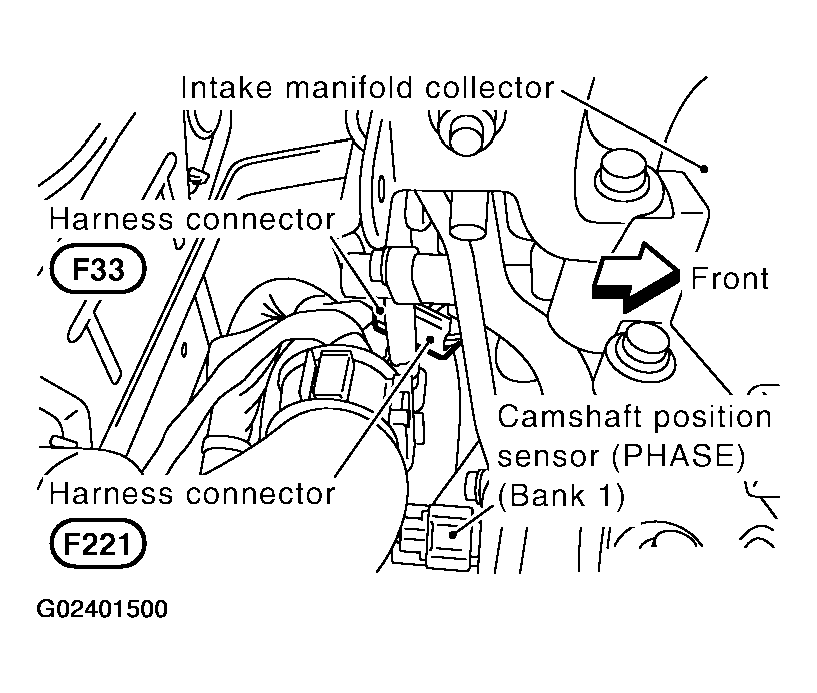 Intake manifold collector

Harness connector
F33

Front

Camshaft position sensor (PHASE) (Bank 1)

Harness connector
F221

G02401500