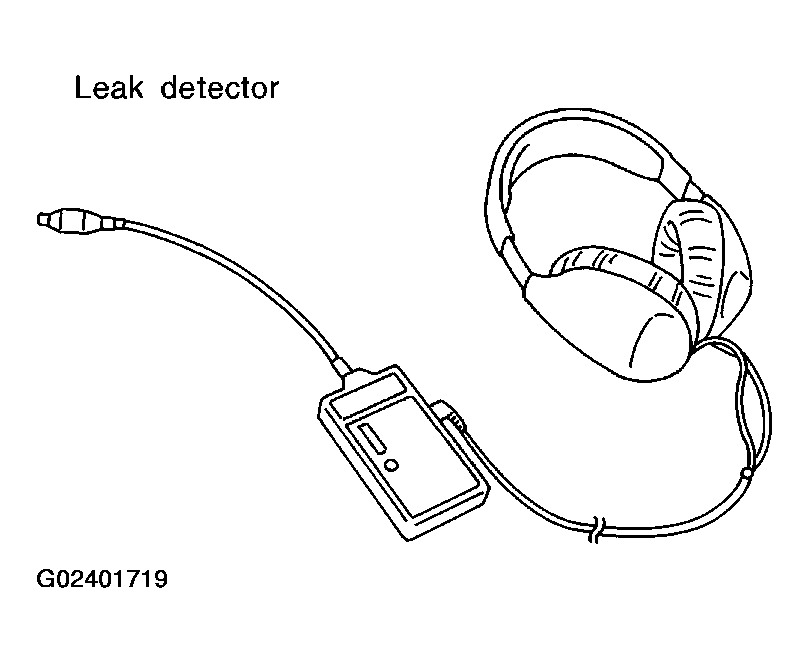 Leak detector

G02401719