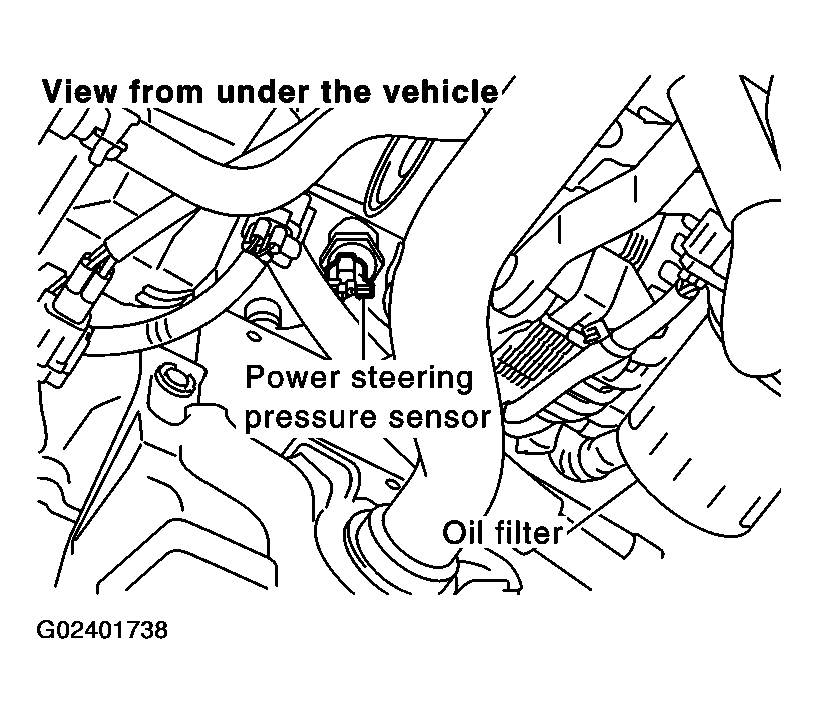 View from under the vehicle

Power steering pressure sensor

Oil filter

G02401738