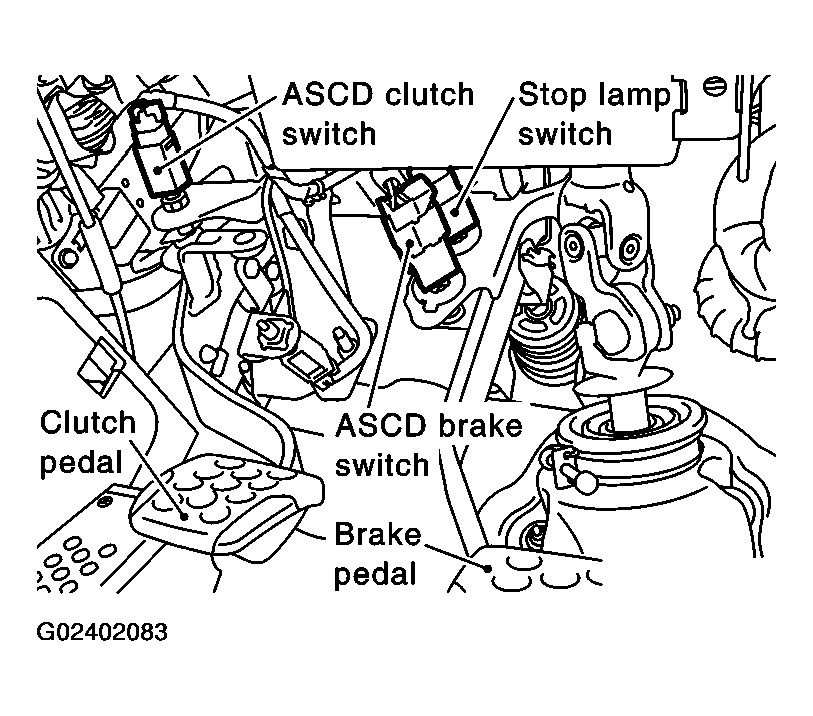 ASCD clutch switch

Stop lamp switch

Clutch pedal

ASCD brake switch

Brake pedal

G02402083