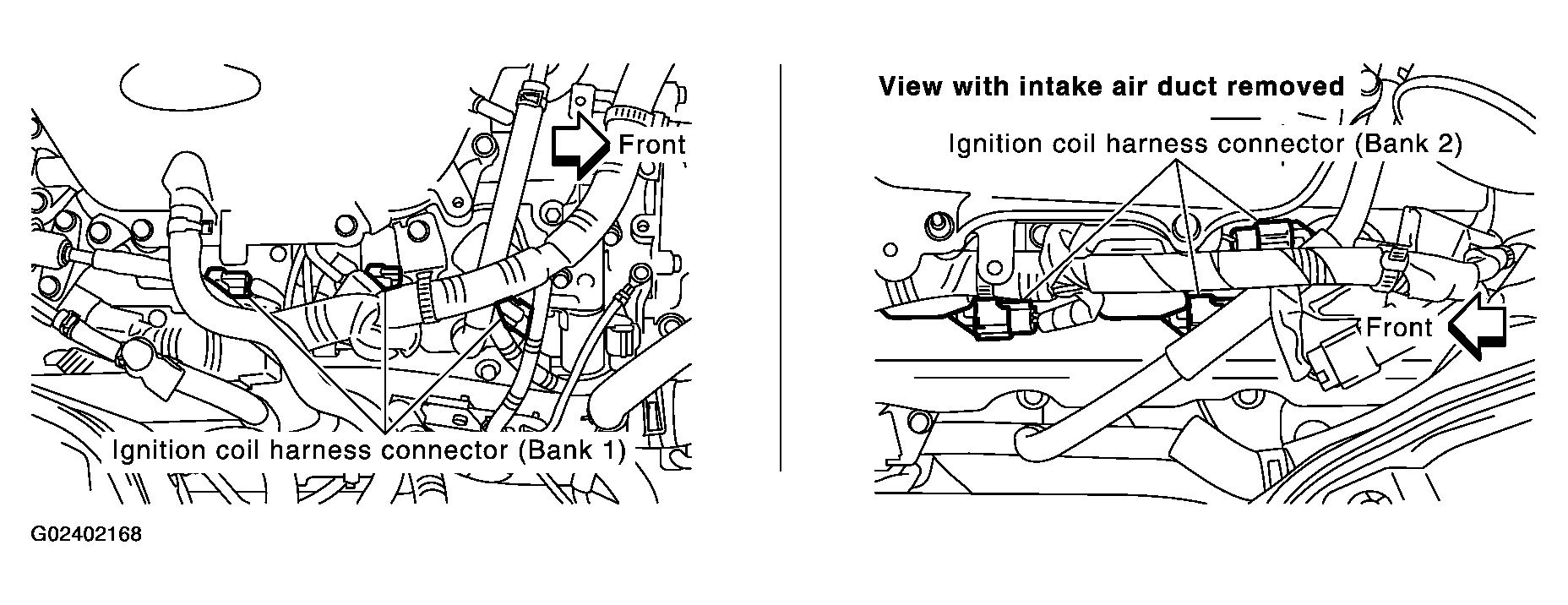 Front

Ignition coil harness connector (Bank 1)

View with intake air duct removed

Ignition coil harness connector (Bank 2)

Front

G02402168