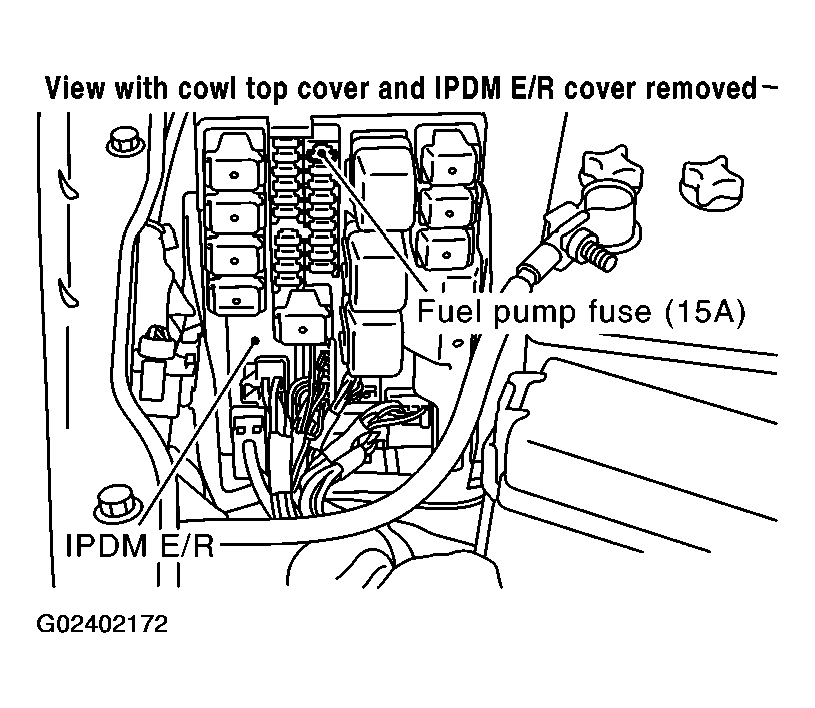 View with cowl top cover and IPDM E/R cover removed

Fuel pump fuse (15A)

IPDM E/R

G02402172