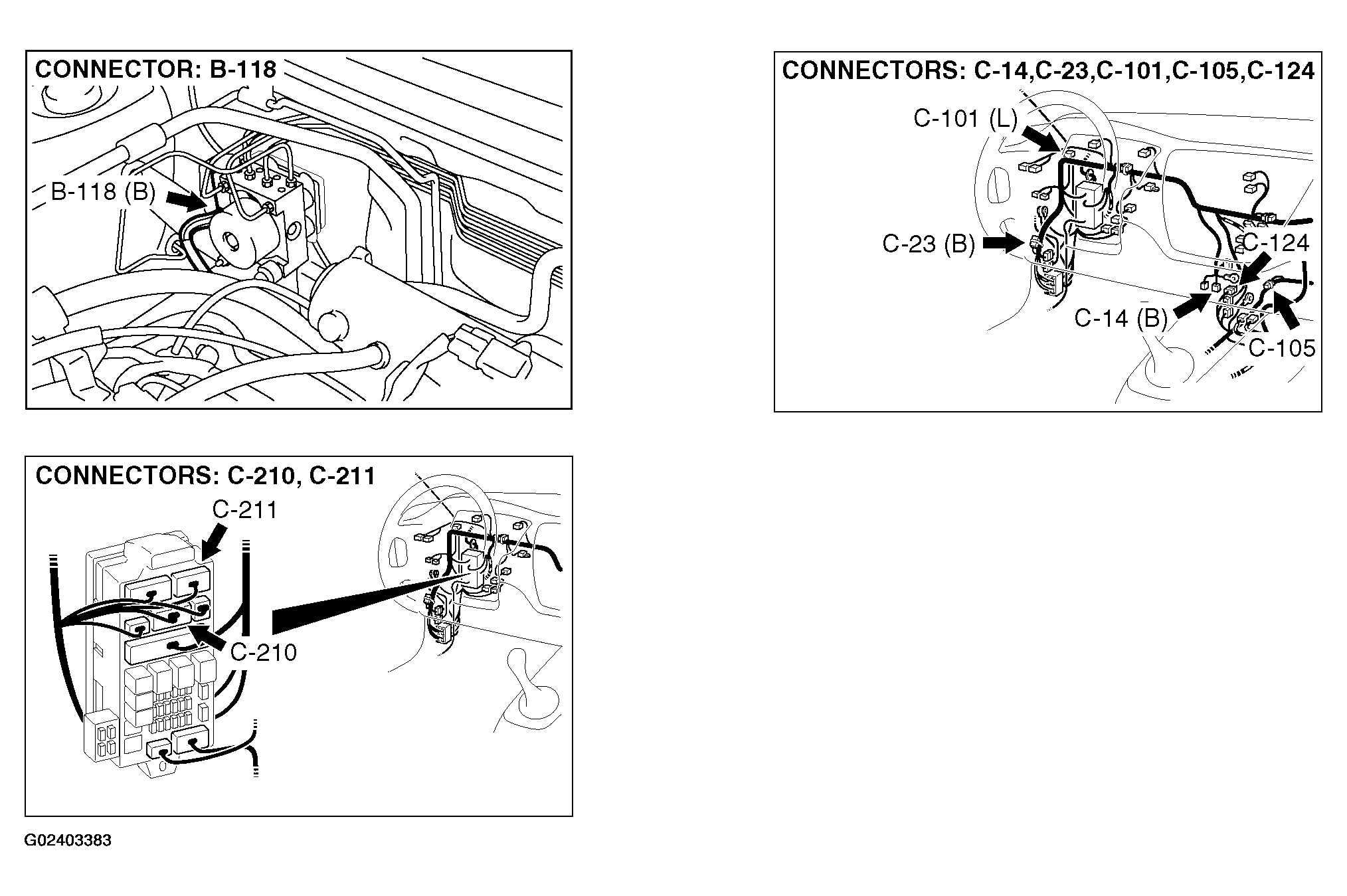 CONNECTOR: B-118

B-118 (B)

CONNECTORS: C-14,C-23,C-101,C-105,C-124

C-101 (L)

C-23 (B)

C-124

C-14 (B)

C-105

CONNECTORS: C-210, C-211

C-211

C-210

G02403383