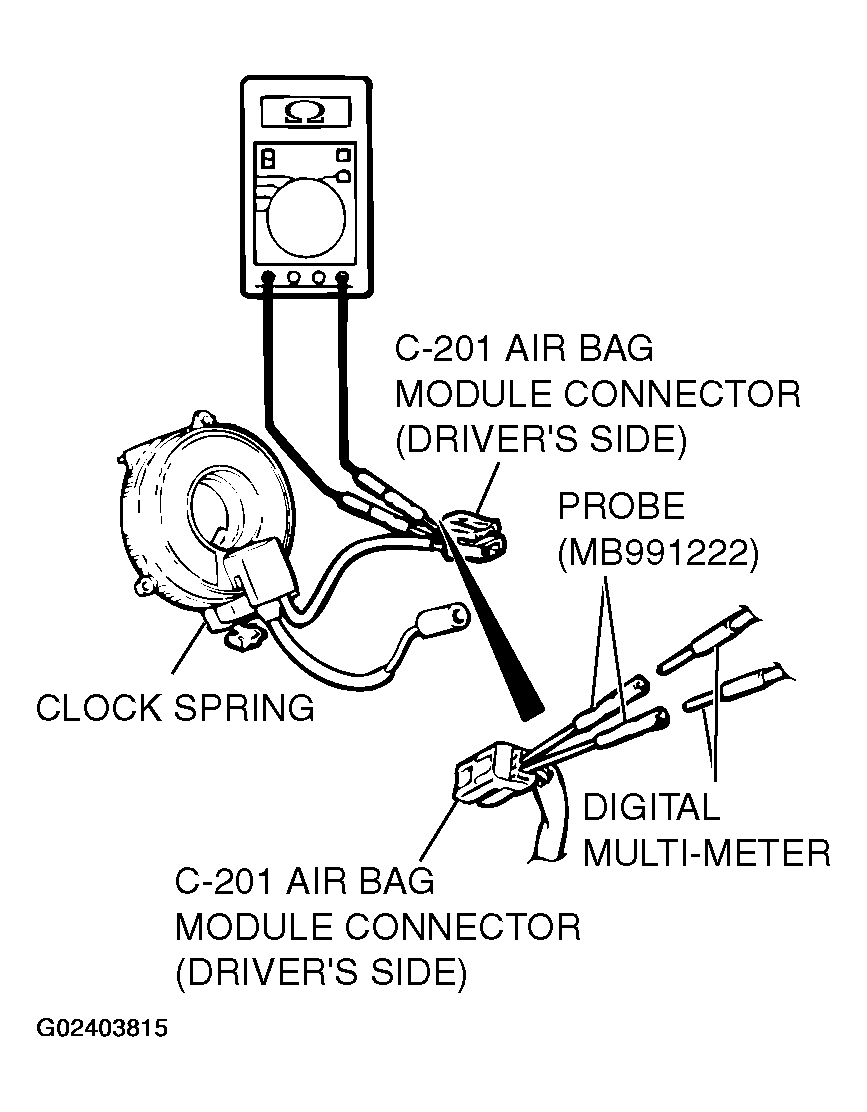 Ω

C-201 AIR BAG MODULE CONNECTOR (DRIVER'S SIDE)

PROBE (MB991222)

CLOCK SPRING

DIGITAL MULTI-METER

C-201 AIR BAG MODULE CONNECTOR (DRIVER'S SIDE)

G02403815