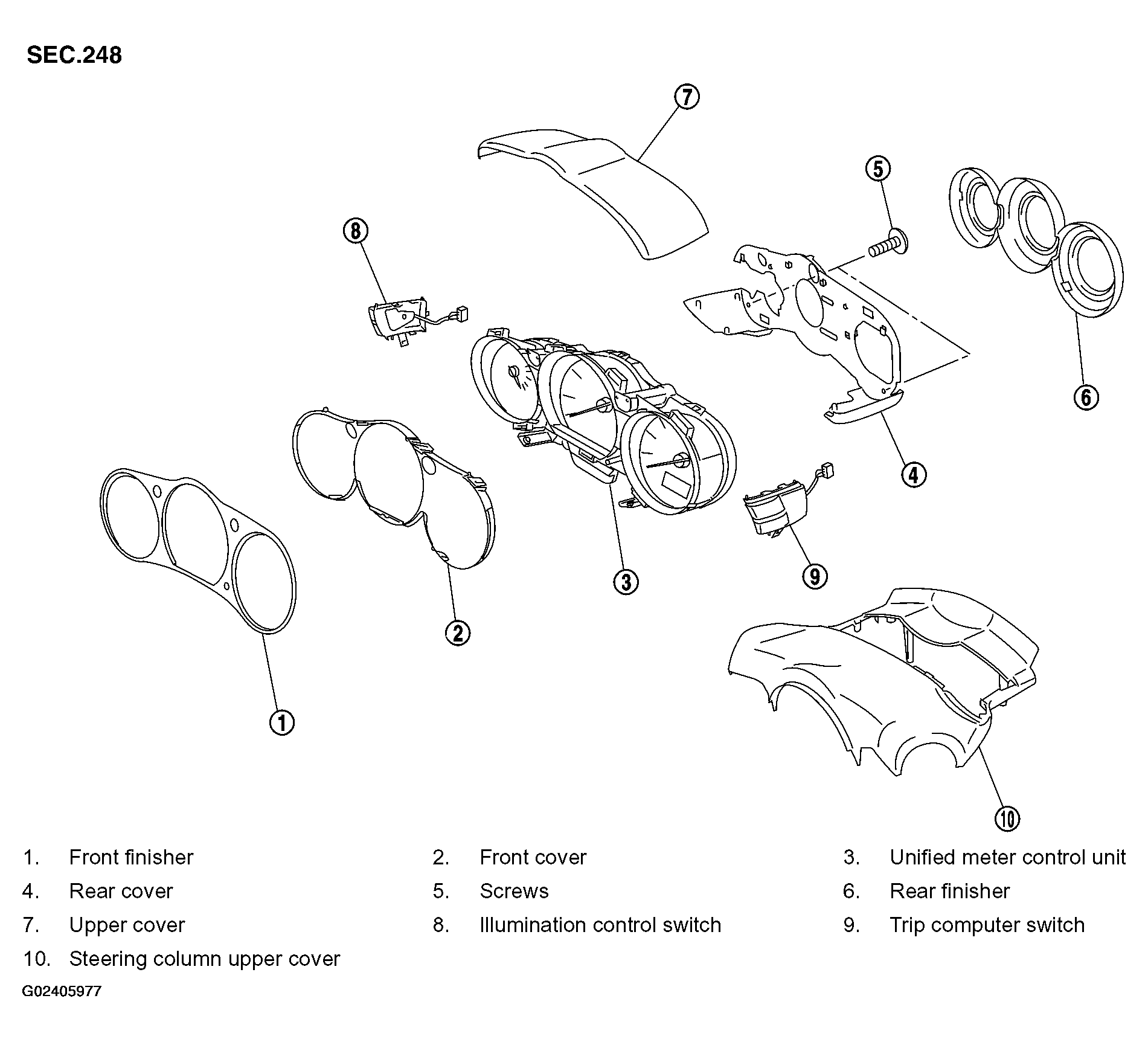 SEC.248

7

5

8

6

4

3

9

2

1

10

1. Front finisher
2. Front cover
3. Unified meter control unit
4. Rear cover
5. Screws
6. Rear finisher
7. Upper cover
8. Illumination control switch
9. Trip computer switch
10. Steering column upper cover

G02405977