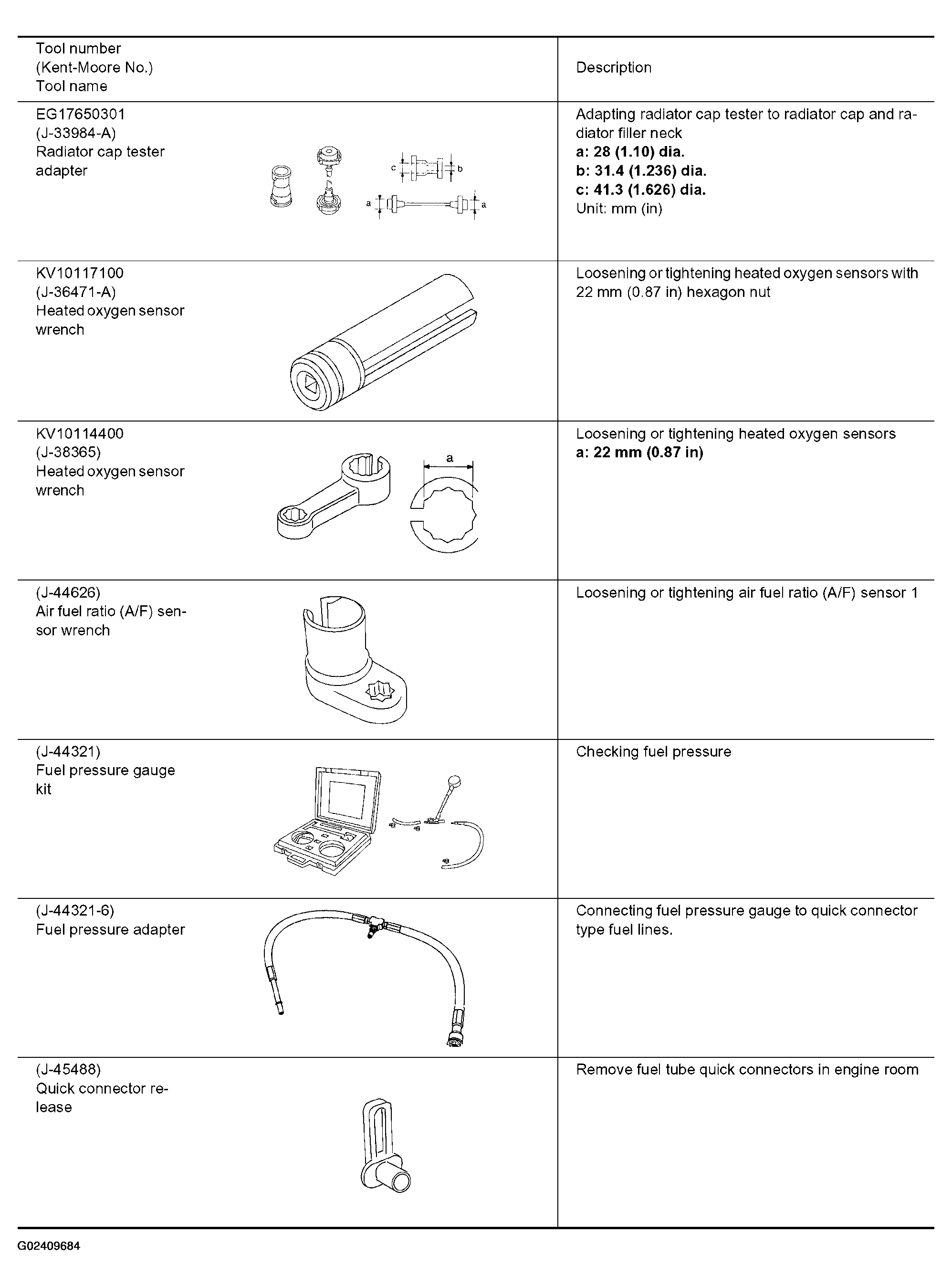 | Tool number (Kent-Moore No.) Tool name | Description |
|---|---|
| EG17650301 (J-33984-A) Radiator cap tester adapter c b a a | Adapting radiator cap tester to radiator cap and radiator filler neck **a: 28 (1.10) dia.** **b: 31.4 (1.236) dia.** **c: 41.3 (1.626) dia.** Unit: mm (in) |
| KV10117100 (J-36471-A) Heated oxygen sensor wrench | Loosening or tightening heated oxygen sensors with 22 mm (0.87 in) hexagon nut |
| KV10114400 (J-38365) Heated oxygen sensor wrench a | Loosening or tightening heated oxygen sensors **a: 22 mm (0.87 in)** |
| (J-44626) Air fuel ratio (A/F) sensor wrench | Loosening or tightening air fuel ratio (A/F) sensor 1 |
| (J-44321) Fuel pressure gauge kit | Checking fuel pressure |
| (J-44321-6) Fuel pressure adapter | Connecting fuel pressure gauge to quick connector type fuel lines. |
| (J-45488) Quick connector release | Remove fuel tube quick connectors in engine room |

G02409684